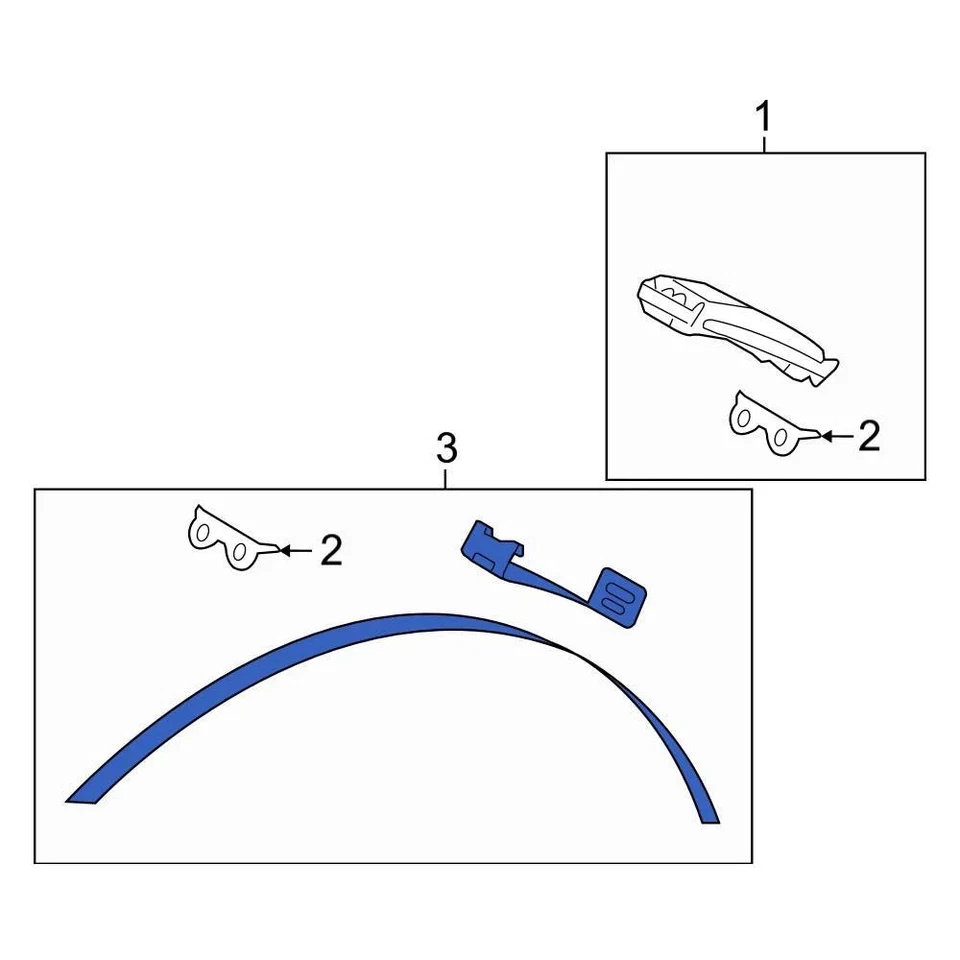 1
2
3
2