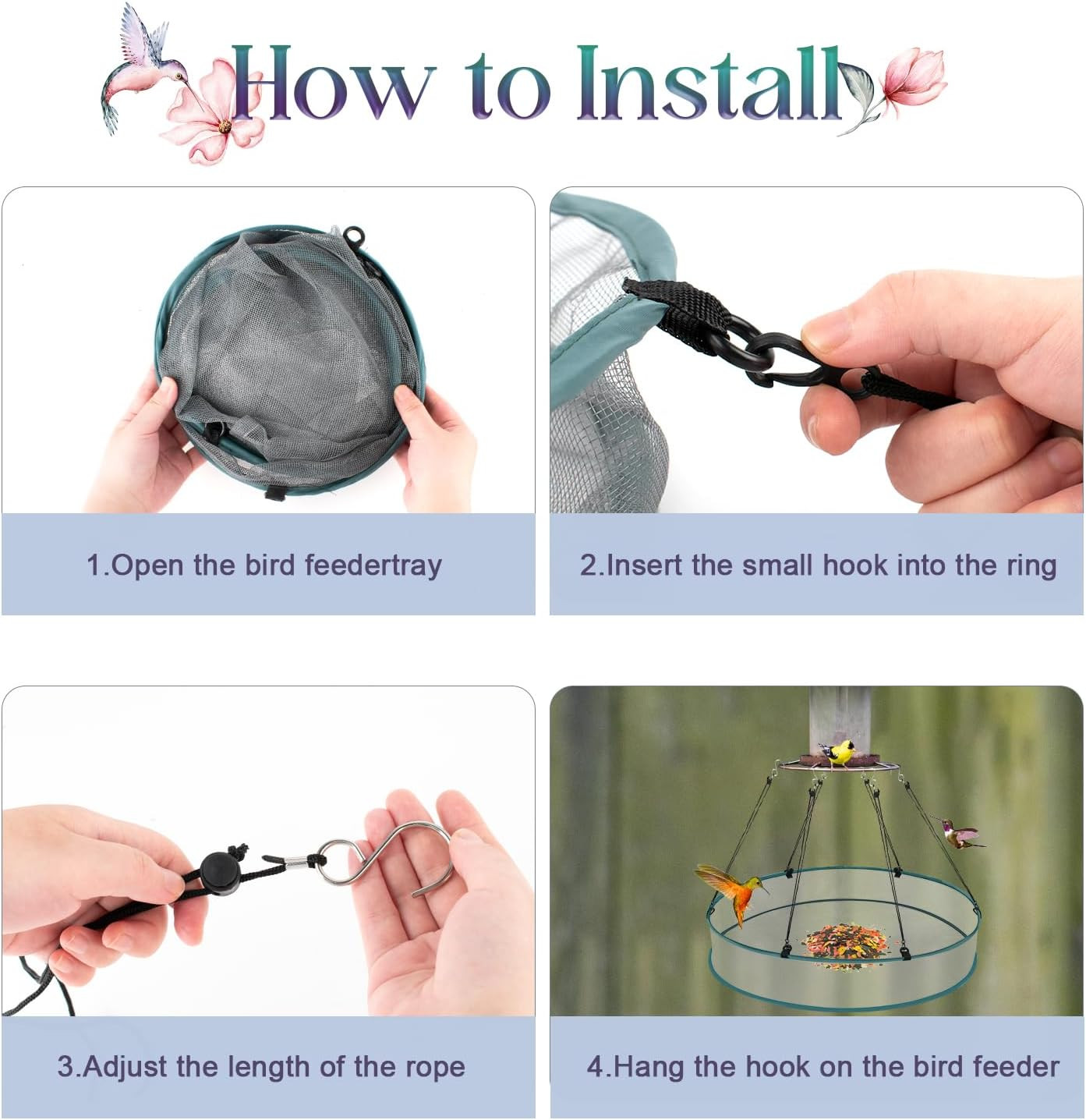 How to Install

1.Open the bird feedertray

2.Insert the small hook into the ring

3.Adjust the length of the rope

4.Hang the hook on the bird feeder