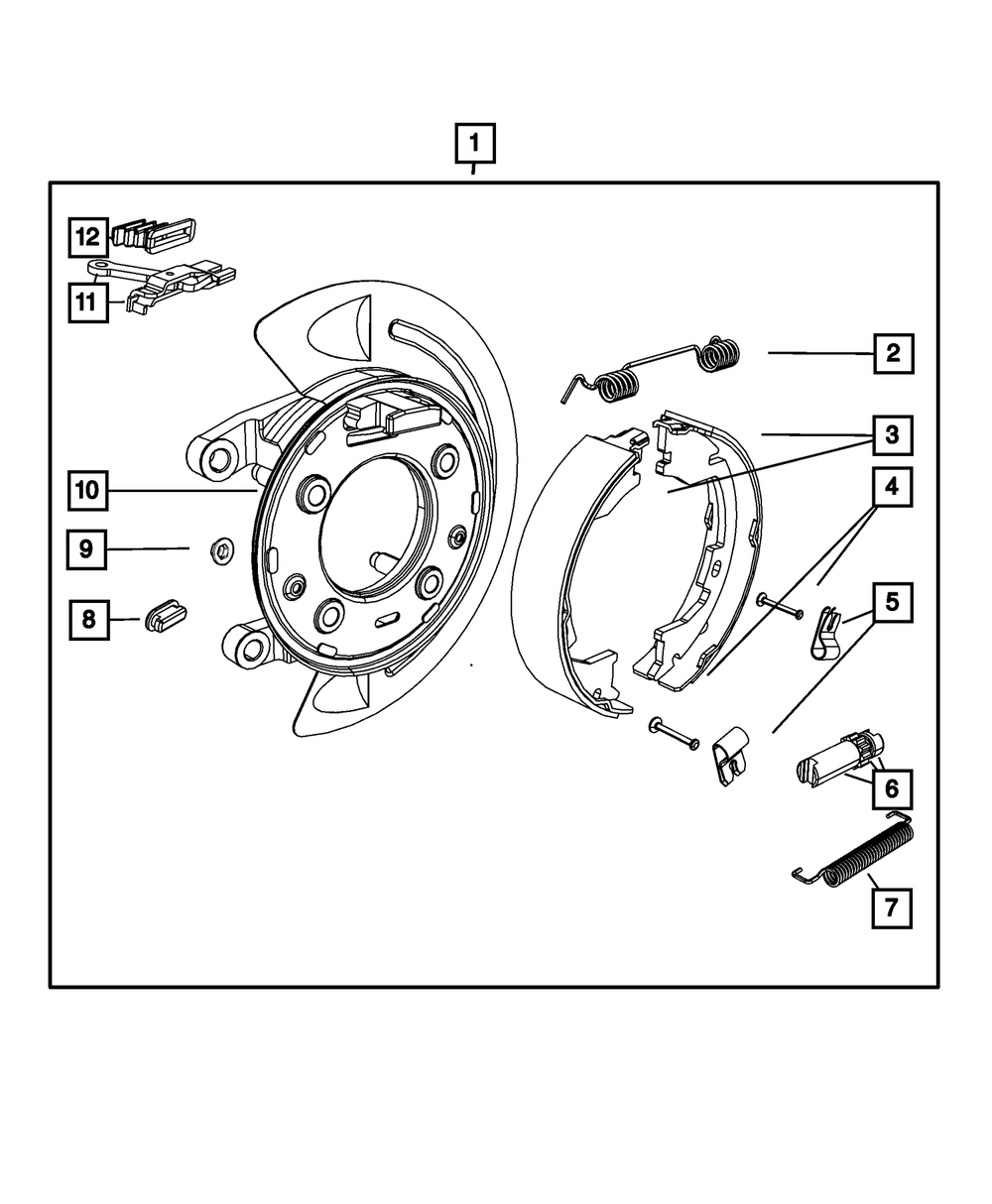 1
12
11
2
3
10
4
9
5
8
6
7