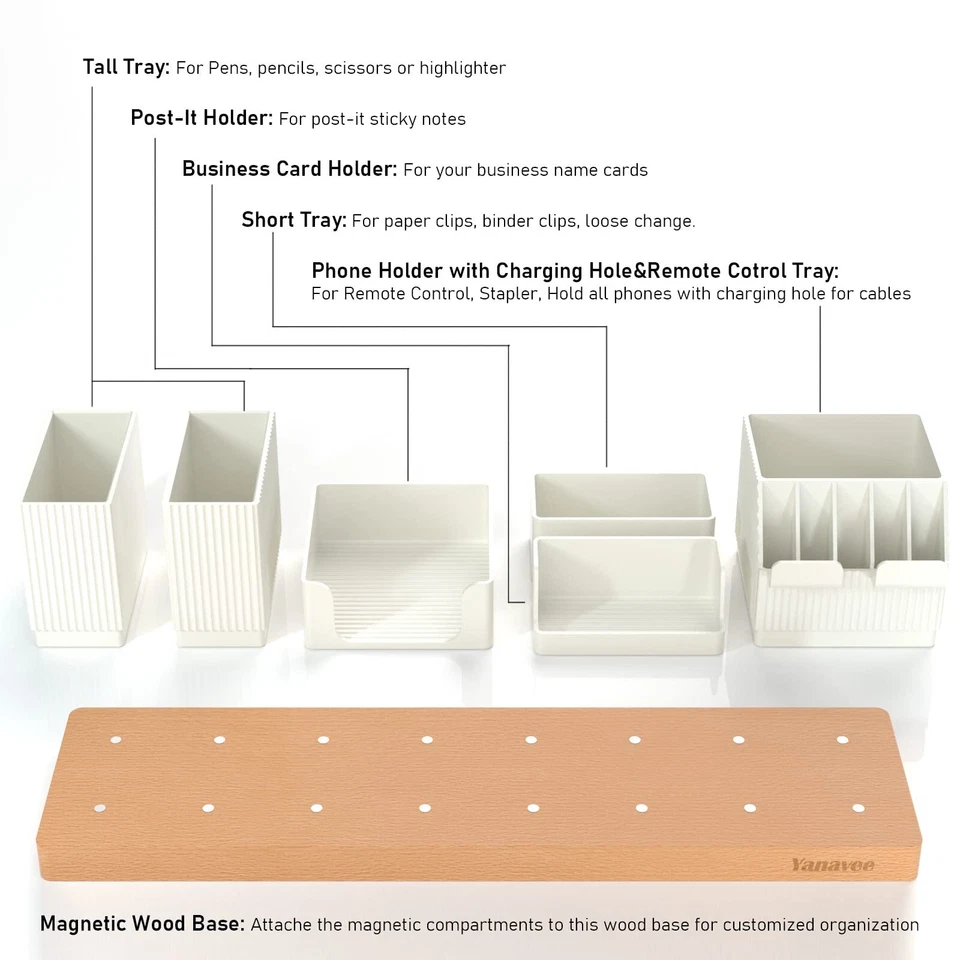 Tall Tray: For Pens, pencils, scissors or highlighter

Post-It Holder: For post-it sticky notes

Business Card Holder: For your business name cards

Short Tray: For paper clips, binder clips, loose change.

Phone Holder with Charging Hole&Remote Cotrol Tray: For Remote Control, Stapler, Hold all phones with charging hole for cables

Yanavee

Magnetic Wood Base: Attache the magnetic compartments to this wood base for customized organization