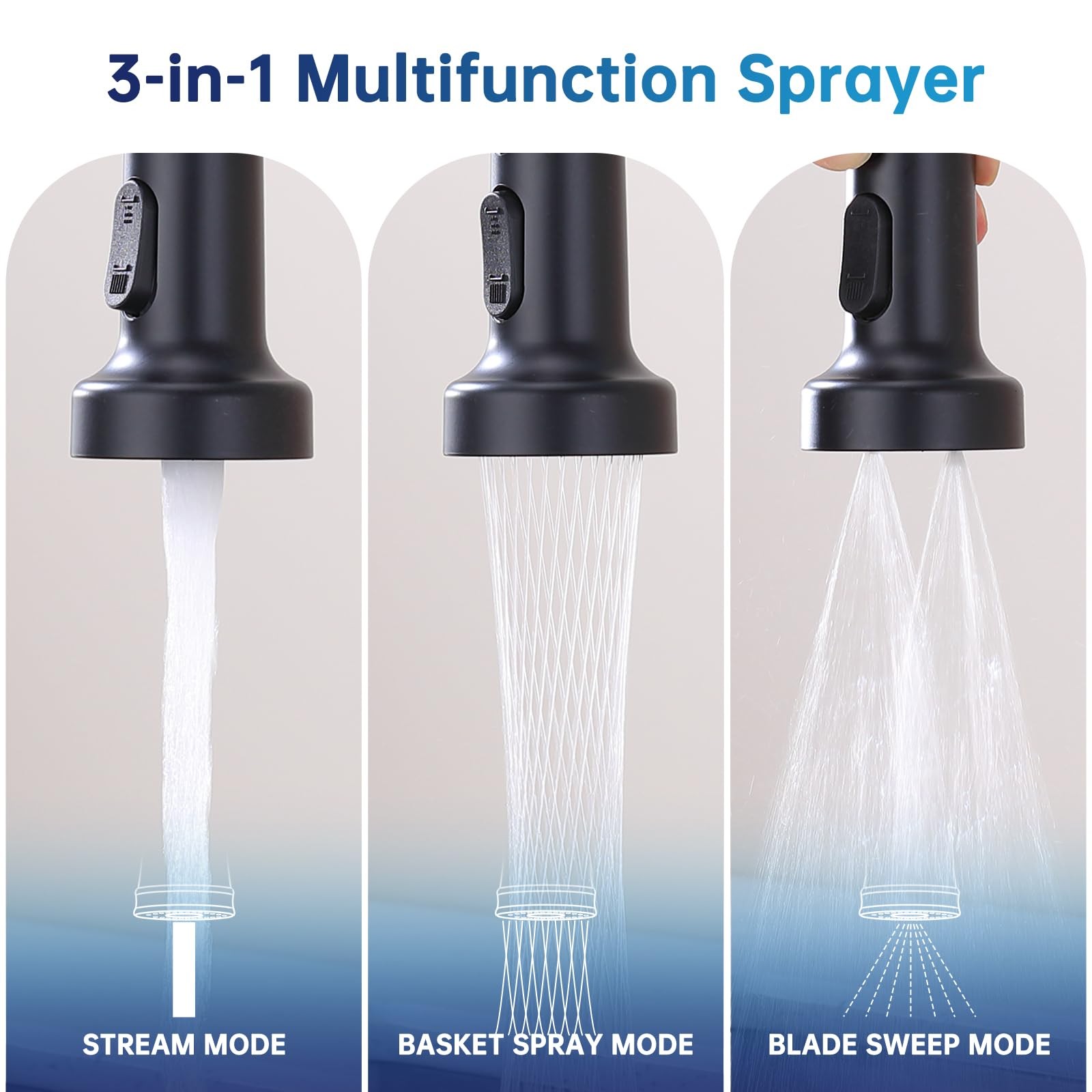 3-in-1 Multifunction Sprayer

STREAM MODE

BASKET SPRAY MODE

BLADE SWEEP MODE