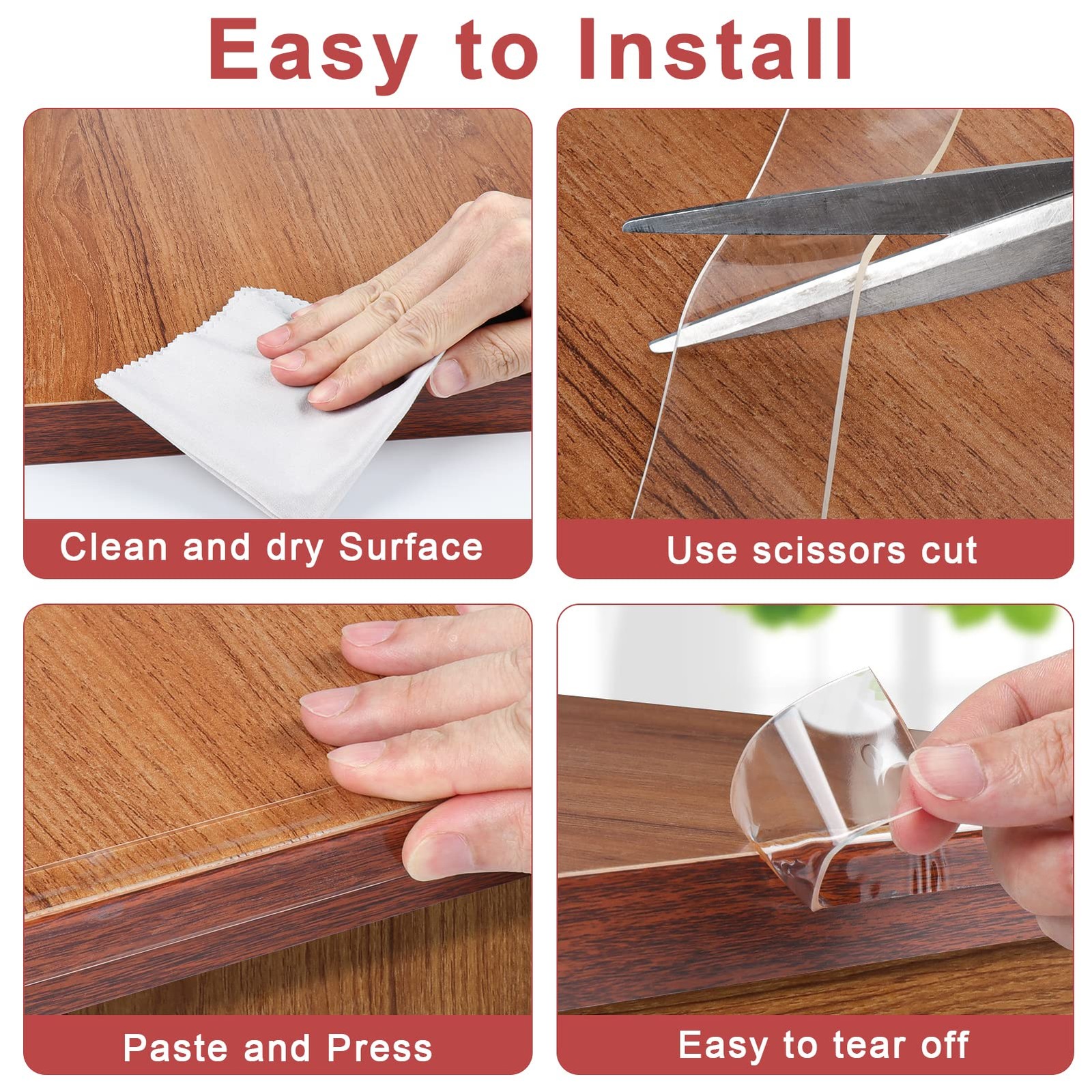 Easy to Install

Clean and dry Surface

Use scissors cut

Paste and Press

Easy to tear off