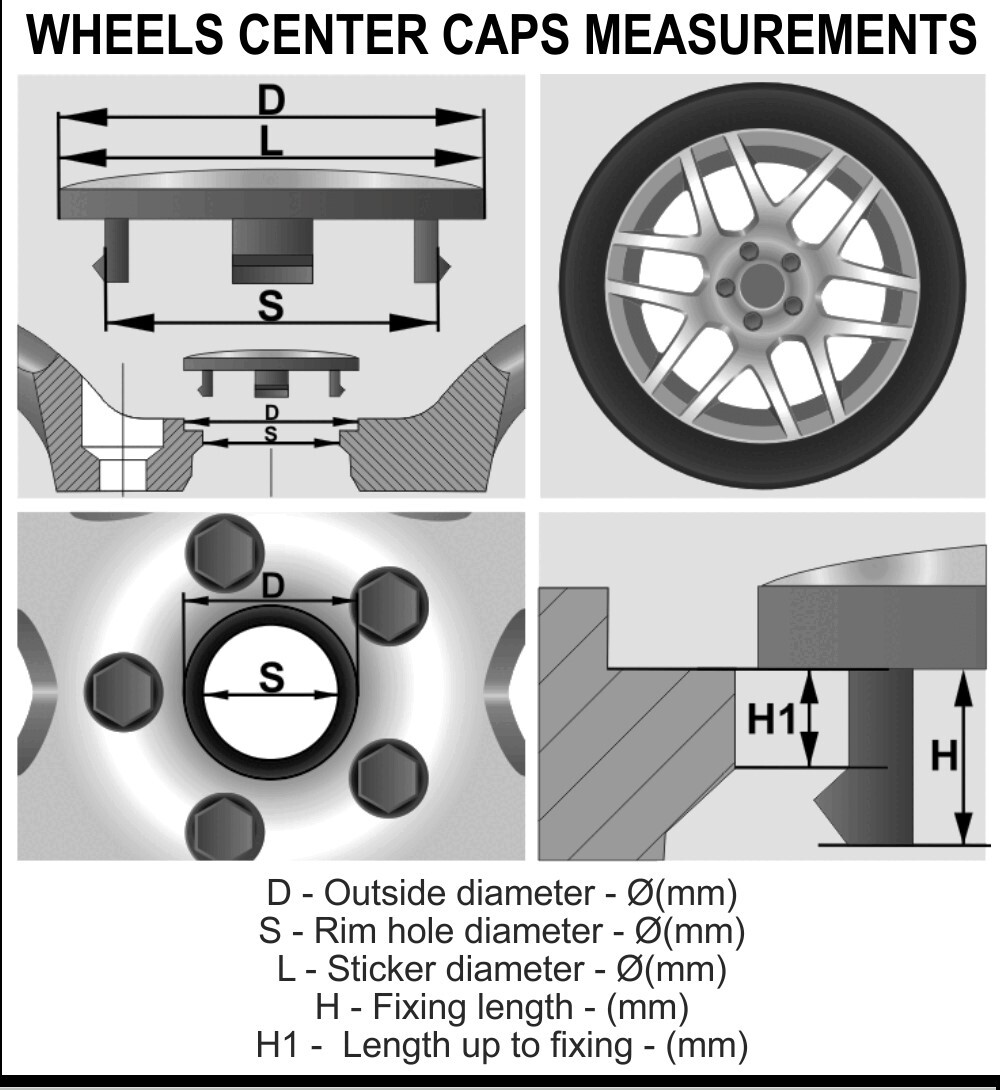 WHEELS CENTER CAPS MEASUREMENTS

D
L
S
D
S

D
S

H1
H

D - Outside diameter - Ø(mm)
S - Rim hole diameter - Ø(mm)
L - Sticker diameter - Ø(mm)
H - Fixing length - (mm)
H1 - Length up to fixing - (mm)