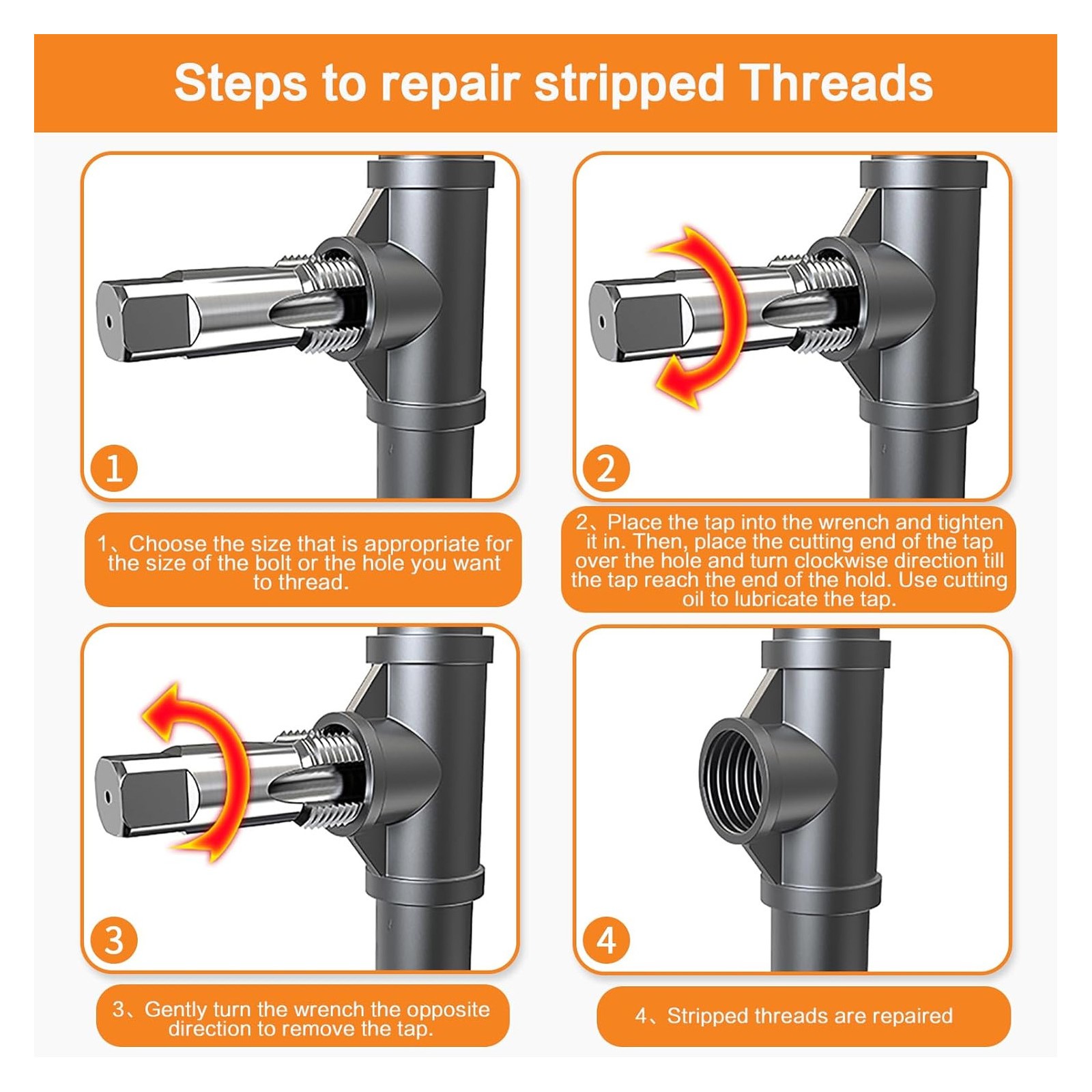 Steps to repair stripped Threads

1

1、Choose the size that is appropriate for the size of the bolt or the hole you want to thread.

2

2、Place the tap into the wrench and tighten it in. Then, place the cutting end of the tap over the hole and turn clockwise direction till the tap reach the end of the hold. Use cutting oil to lubricate the tap.

3

3、Gently turn the wrench the opposite direction to remove the tap.

4

4、Stripped threads are repaired