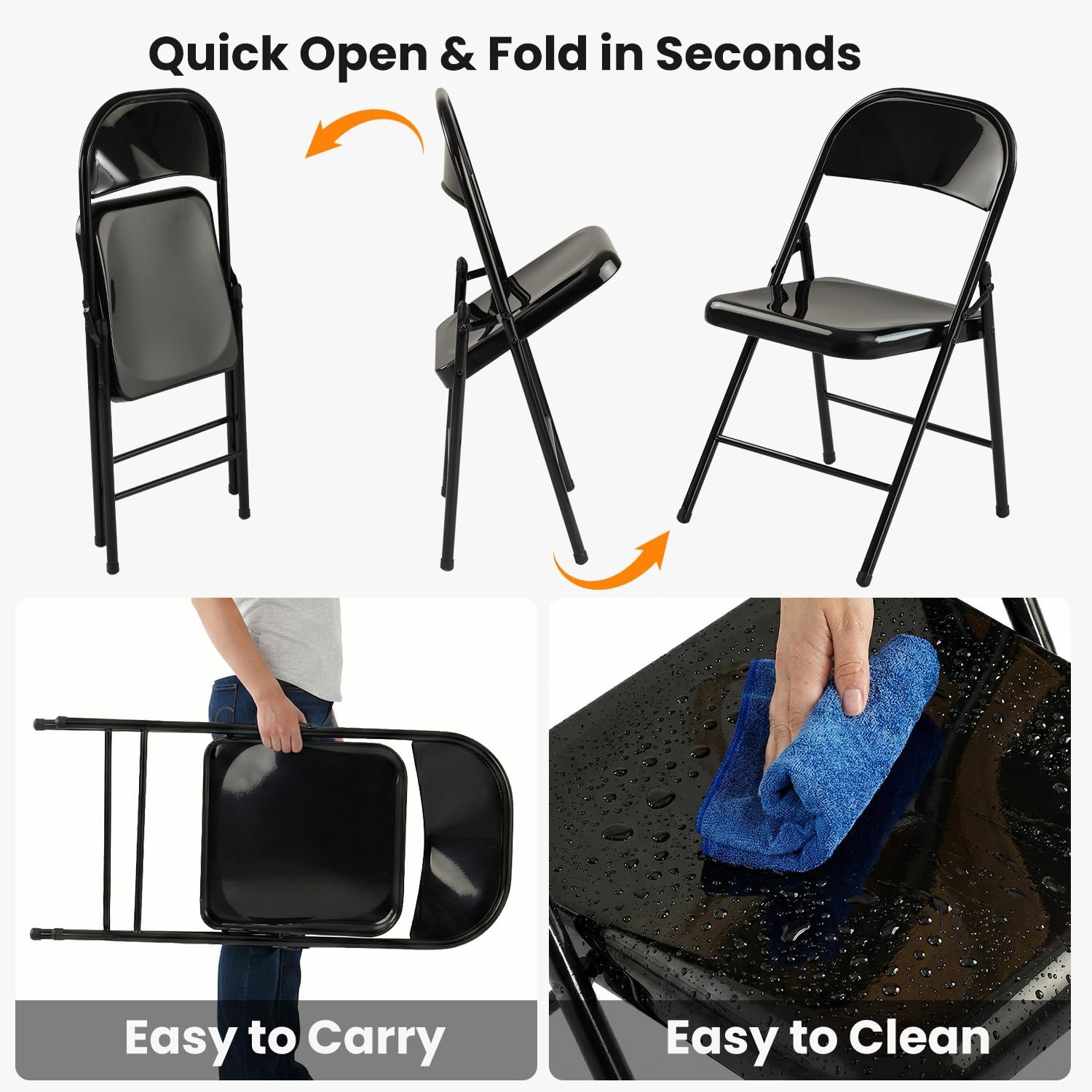 Quick Open & Fold in Seconds

Easy to Carry

Easy to Clean