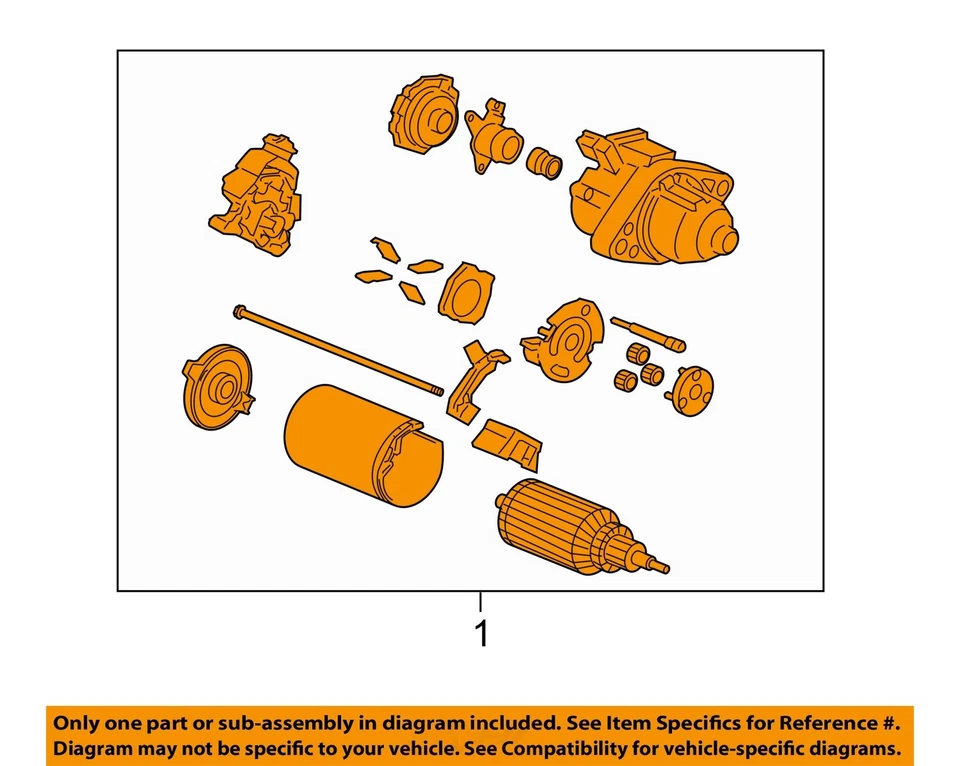 1

Only one part or sub-assembly in diagram included. See Item Specifics for Reference #.
Diagram may not be specific to your vehicle. See Compatibility for vehicle-specific diagrams.