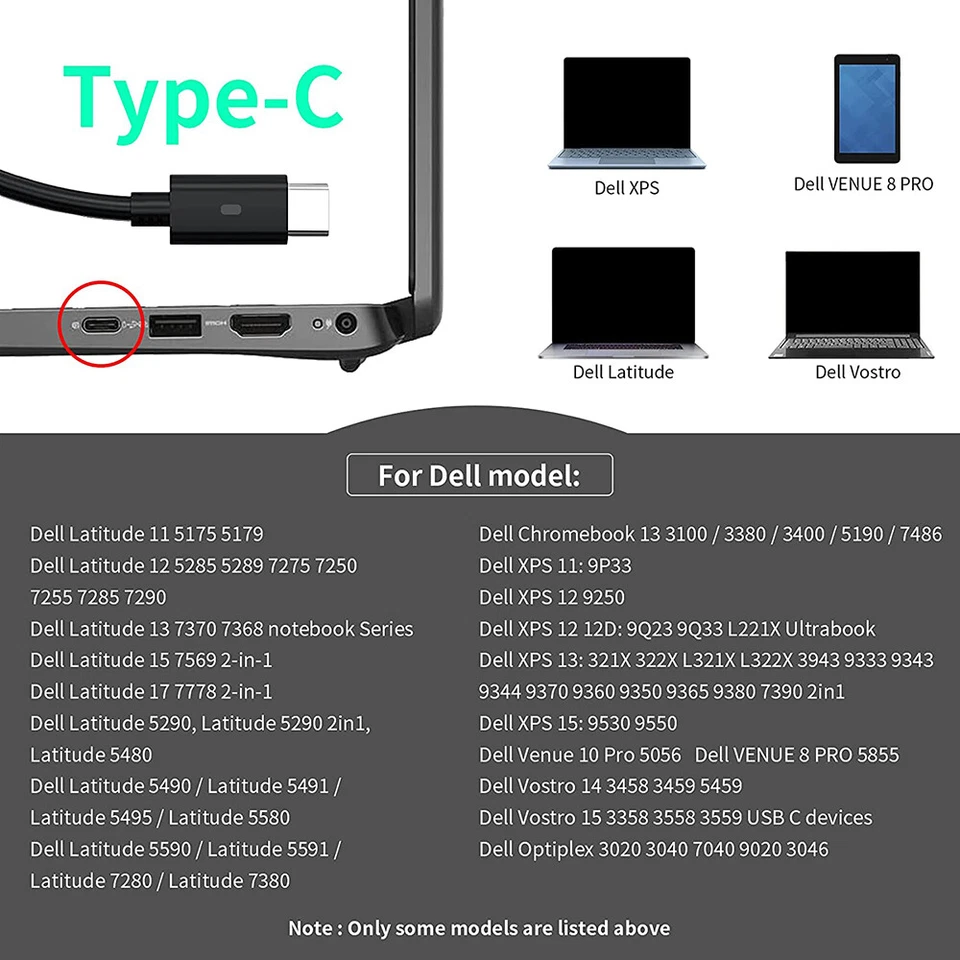 Type-C

Dell XPS

Dell VENUE 8 PRO

Dell Latitude

Dell Vostro

For Dell model:

Dell Latitude 11 5175 5179
Dell Latitude 12 5285 5289 7275 7250 7255 7285 7290
Dell Latitude 13 7370 7368 notebook Series
Dell Latitude 15 7569 2-in-1
Dell Latitude 17 7778 2-in-1
Dell Latitude 5290, Latitude 5290 2in1, Latitude 5480
Dell Latitude 5490 / Latitude 5491 / Latitude 5495 / Latitude 5580
Dell Latitude 5590 / Latitude 5591 / Latitude 7280 / Latitude 7380

Dell Chromebook 13 3100 / 3380 / 3400 / 5190 / 7486
Dell XPS 11: 9P33
Dell XPS 12 9250
Dell XPS 12 12D: 9Q23 9Q33 L221X Ultrabook
Dell XPS 13: 321X 322X L321X L322X 3943 9333 9343 9344 9370 9360 9350 9365 9380 7390 2in1
Dell XPS 15: 9530 9550
Dell Venue 10 Pro 5056 Dell VENUE 8 PRO 5855
Dell Vostro 14 3458 3459 5459
Dell Vostro 15 3358 3558 3559 USB C devices
Dell Optiplex 3020 3040 7040 9020 3046

Note : Only some models are listed above