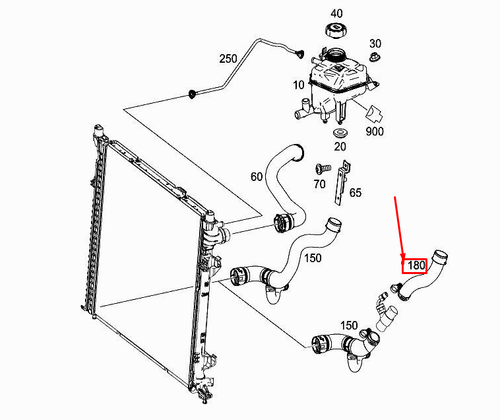 40
30
250
10
900
20
60
70
65
150
180
150