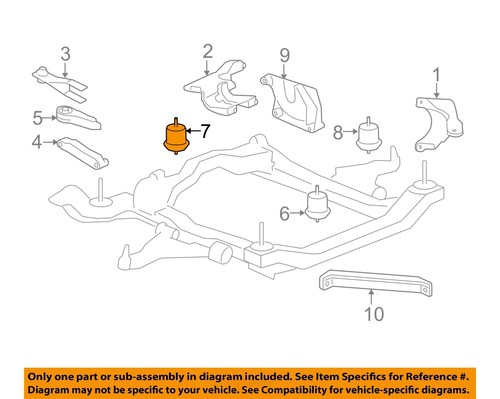 3
2
9
1
5
7
8
4
6
10

Only one part or sub-assembly in diagram included. See Item Specifics for Reference #. Diagram may not be specific to your vehicle. See Compatibility for vehicle-specific diagrams.