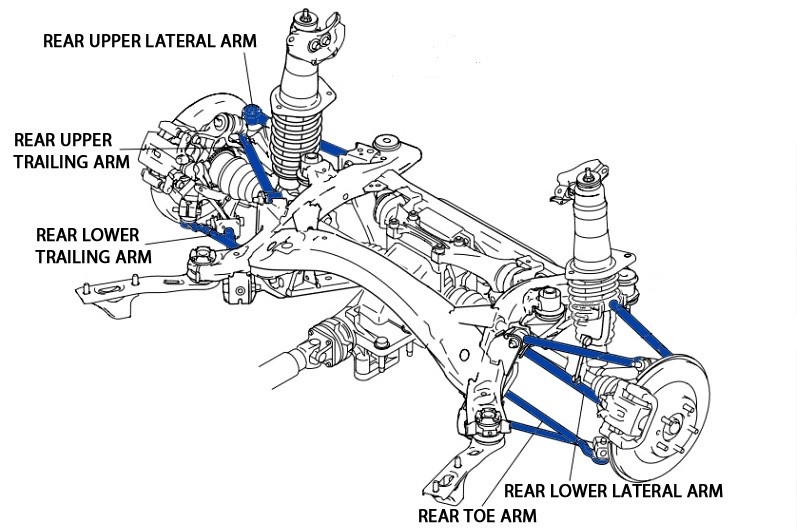 REAR UPPER LATERAL ARM

REAR UPPER TRAILING ARM

REAR LOWER TRAILING ARM

REAR LOWER LATERAL ARM

REAR TOE ARM