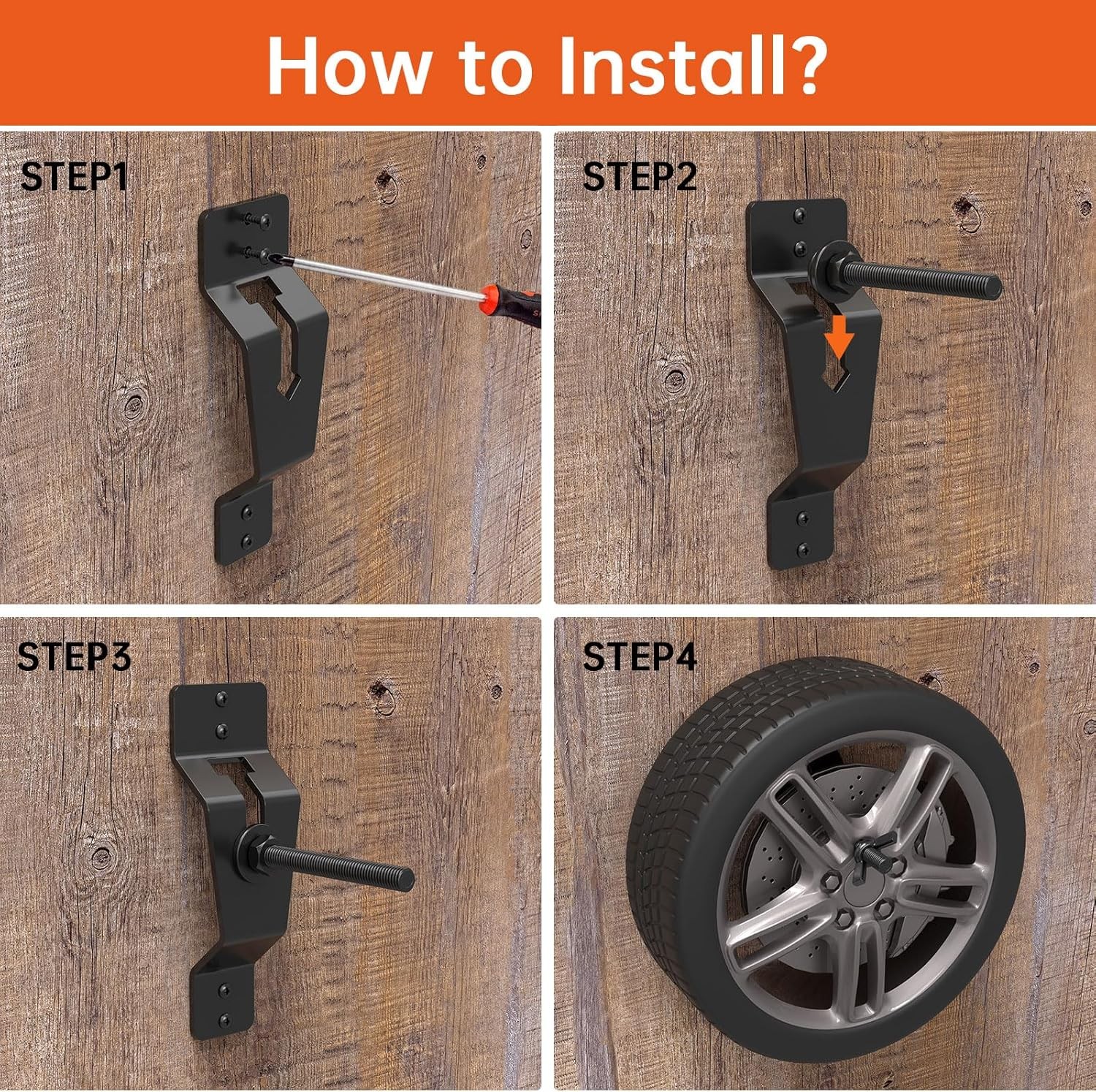 How to Install?

STEP1

STEP2

STEP3

STEP4