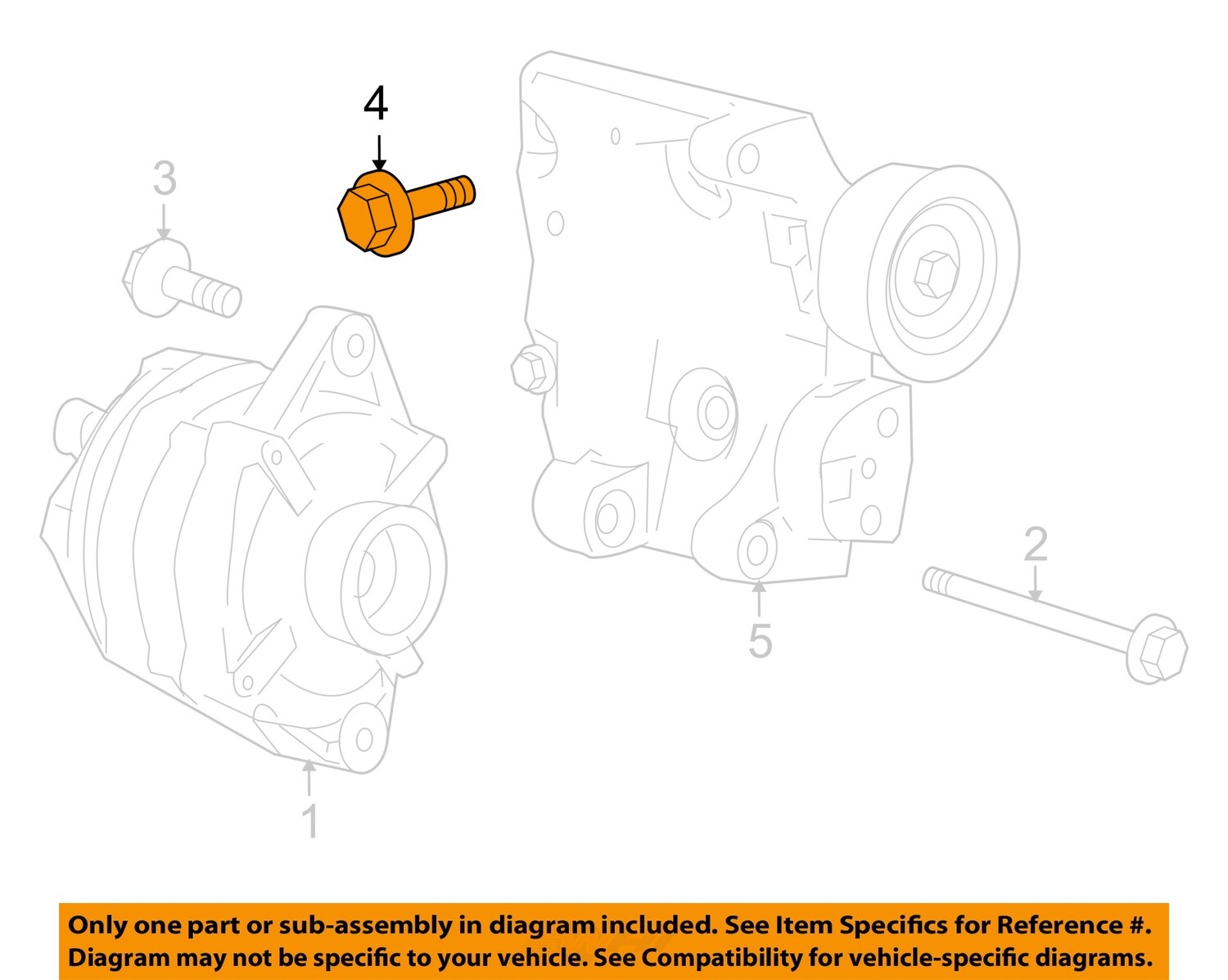 4

3

2

5

1

Only one part or sub-assembly in diagram included. See Item Specifics for Reference #. Diagram may not be specific to your vehicle. See Compatibility for vehicle-specific diagrams.