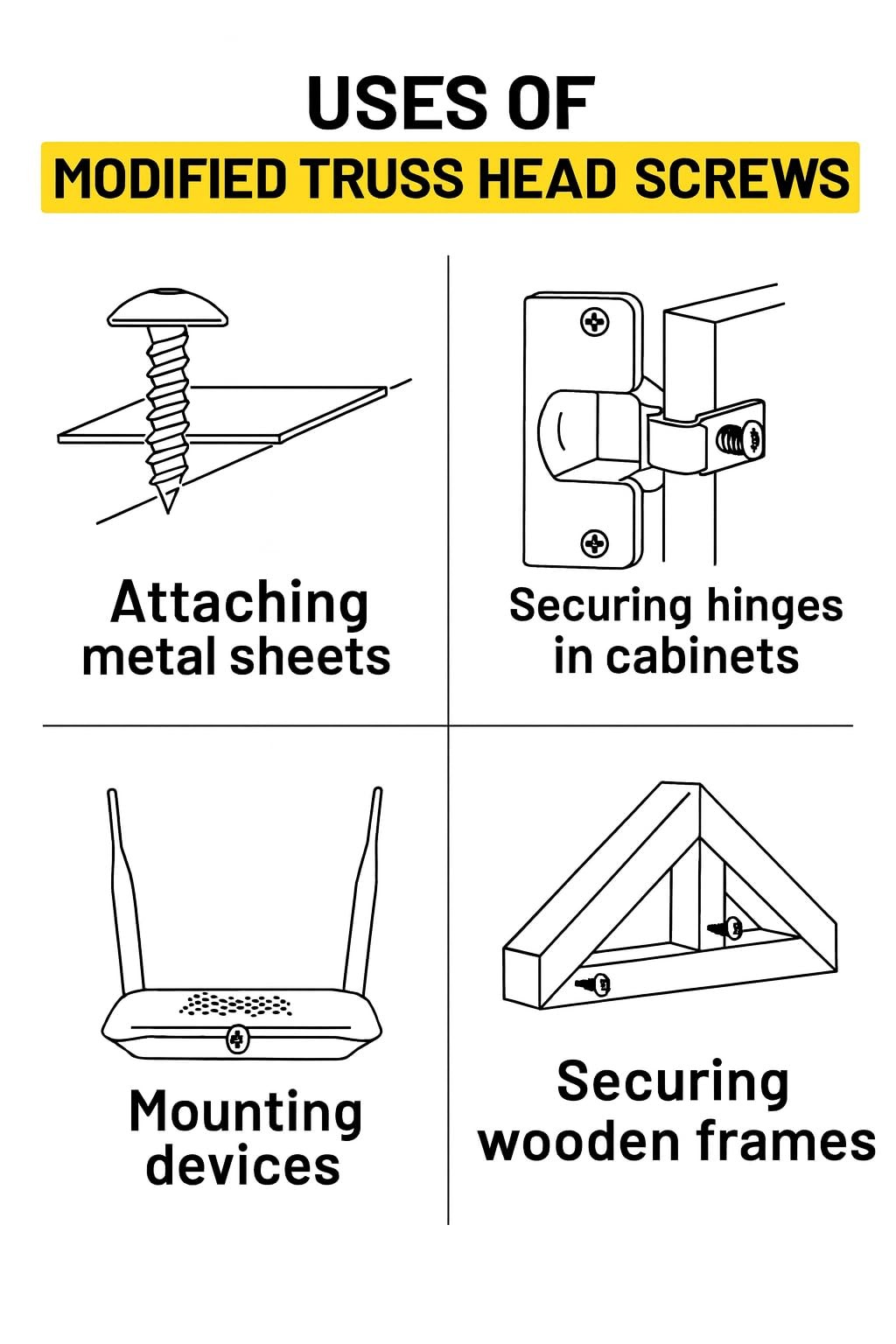 USES OF
MODIFIED TRUSS HEAD SCREWS

Attaching metal sheets

Securing hinges in cabinets

Mounting devices

Securing wooden frames