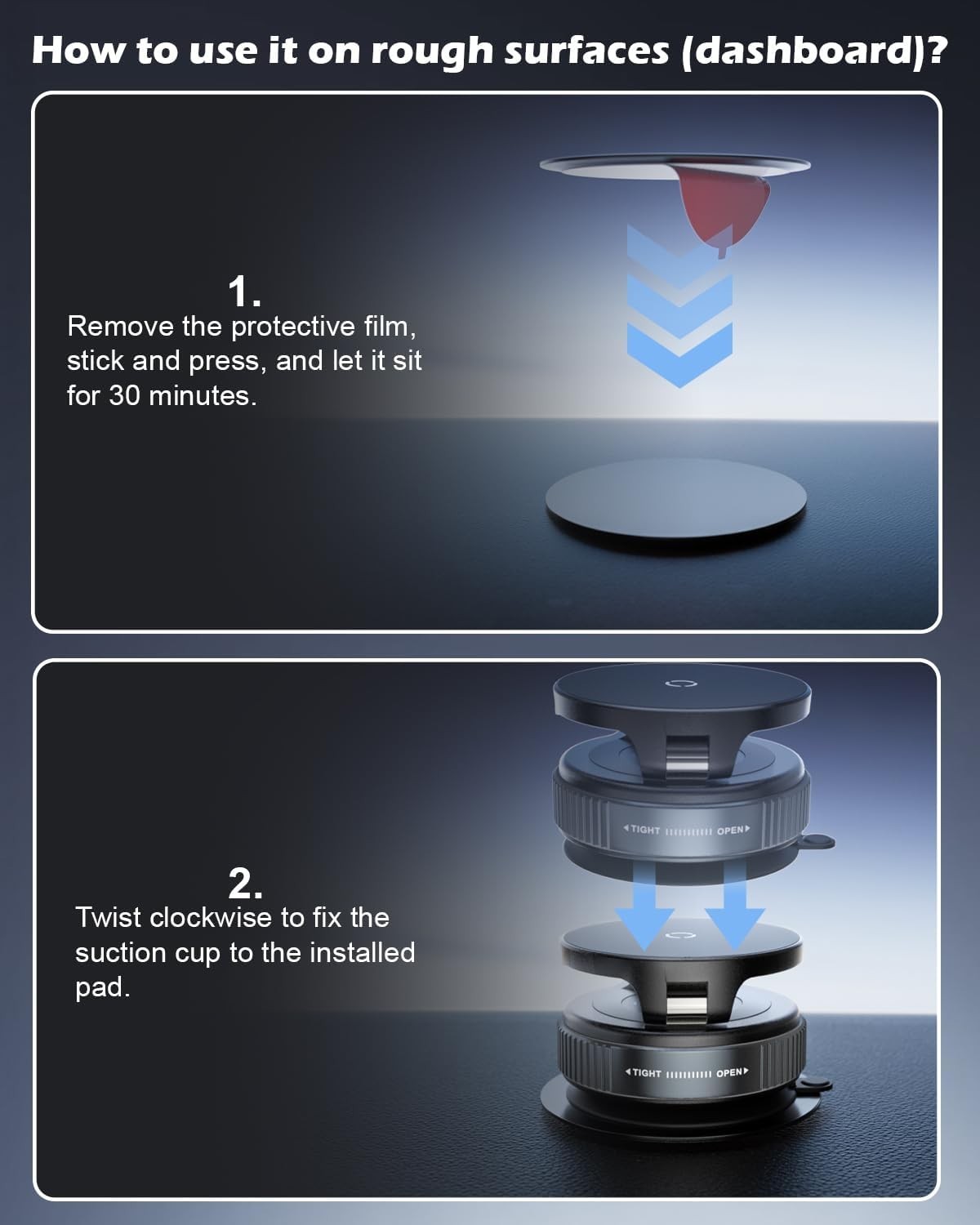 How to use it on rough surfaces (dashboard)?

1.
Remove the protective film, stick and press, and let it sit for 30 minutes.

TIGHT OPEN

2.
Twist clockwise to fix the suction cup to the installed pad.

TIGHT OPEN