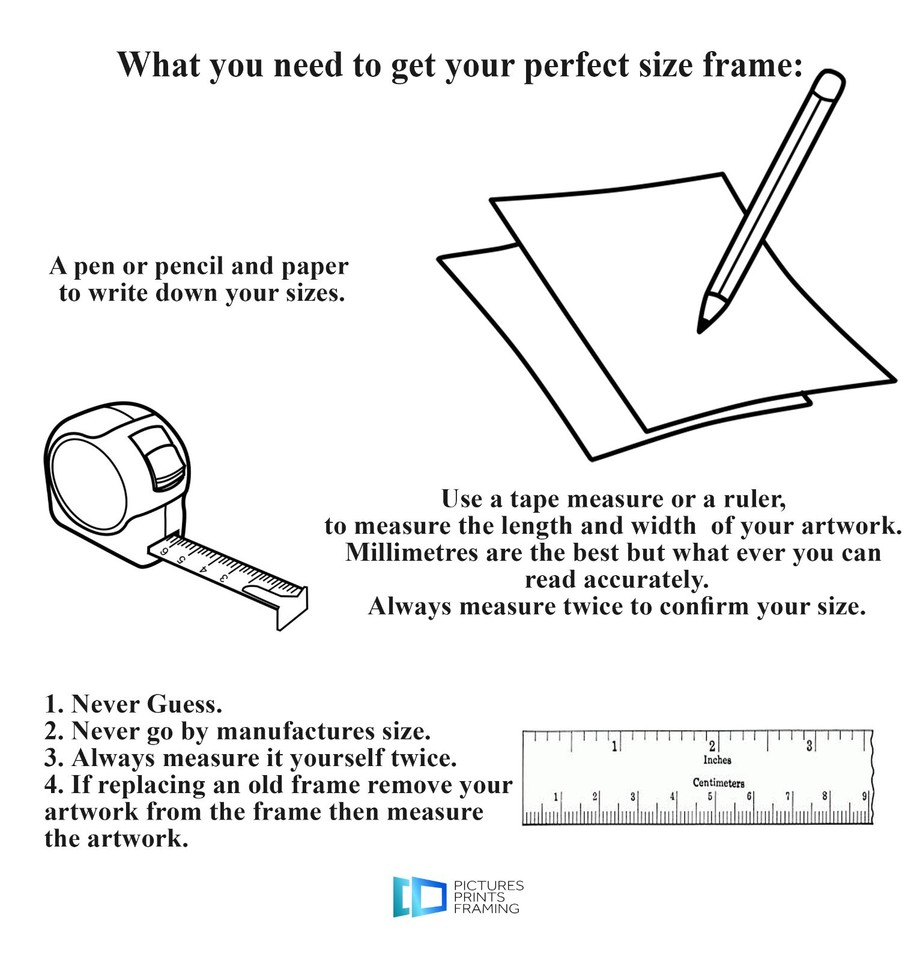 What you need to get your perfect size frame:

A pen or pencil and paper to write down your sizes.

6 5 4 3

Use a tape measure or a ruler, to measure the length and width of your artwork. Millimetres are the best but what ever you can read accurately. Always measure twice to confirm your size.

1. Never Guess.
2. Never go by manufactures size.
3. Always measure it yourself twice.
4. If replacing an old frame remove your artwork from the frame then measure the artwork.

1 2 3
Inches
Centimeters
1 2 3 4 5 6 7 8 9

PICTURES PRINTS FRAMING