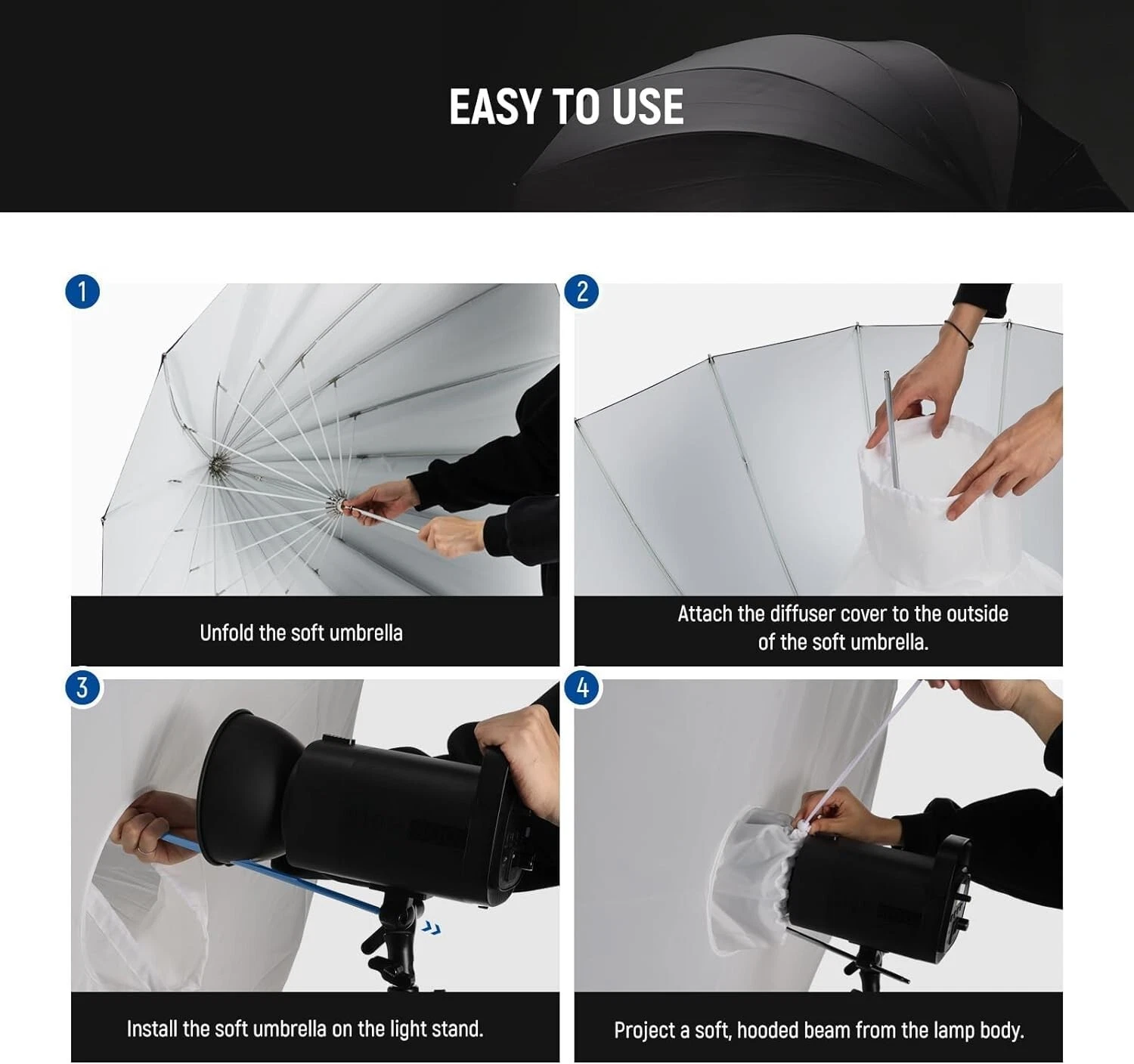 EASY TO USE

1

Unfold the soft umbrella

2

Attach the diffuser cover to the outside of the soft umbrella.

3

Install the soft umbrella on the light stand.

4

Project a soft, hooded beam from the lamp body.