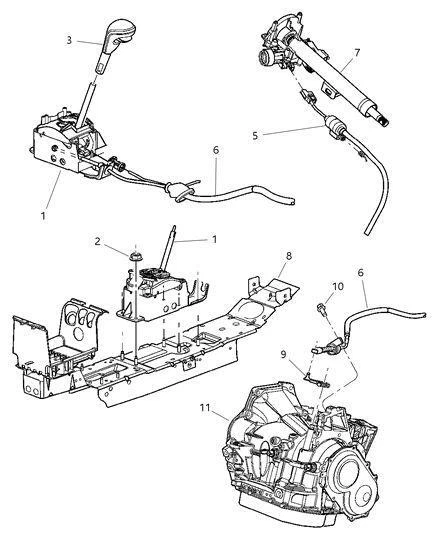 3
7
5
6
1
2
1
8
10
6
9
11