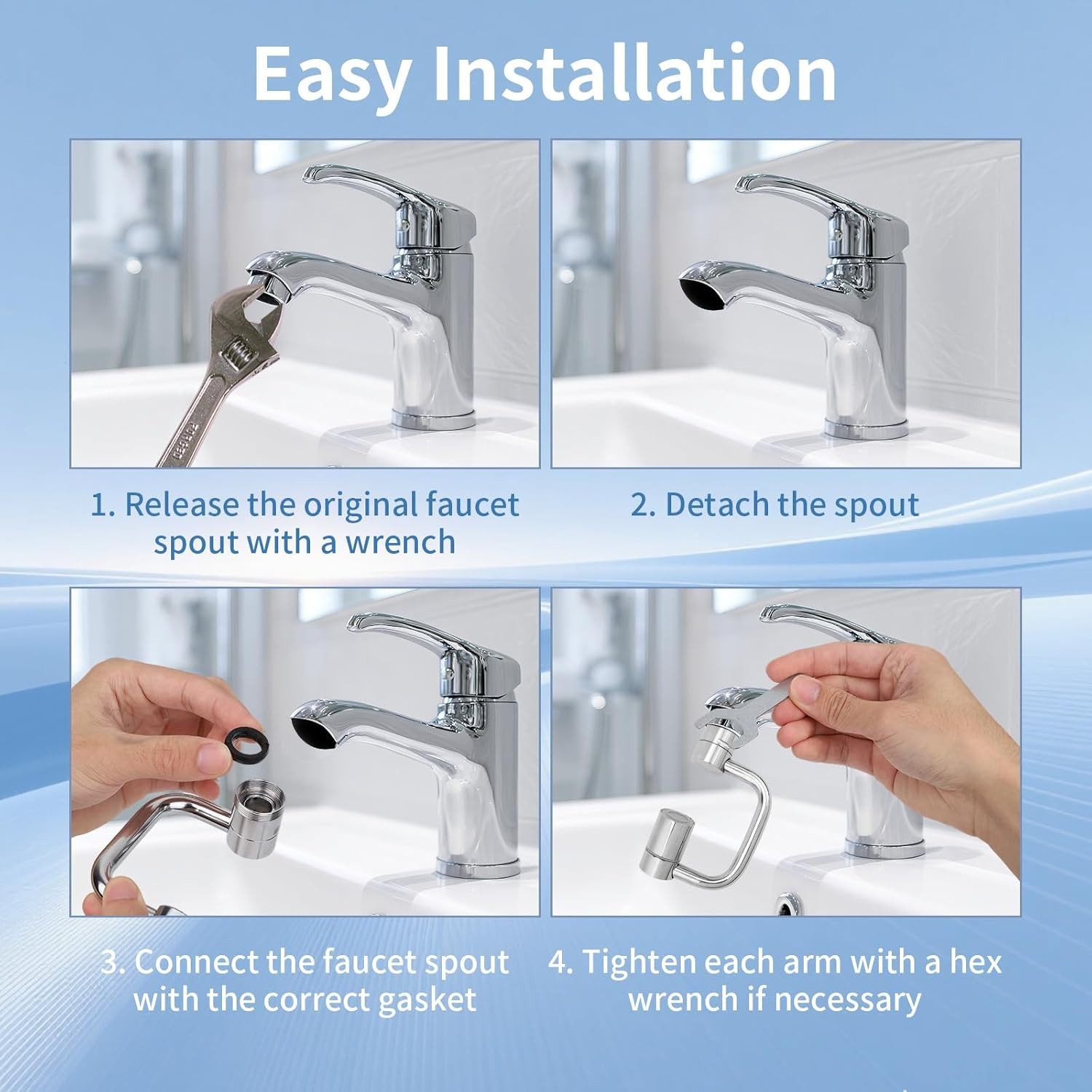 Easy Installation

1. Release the original faucet spout with a wrench

2. Detach the spout

3. Connect the faucet spout with the correct gasket

4. Tighten each arm with a hex wrench if necessary