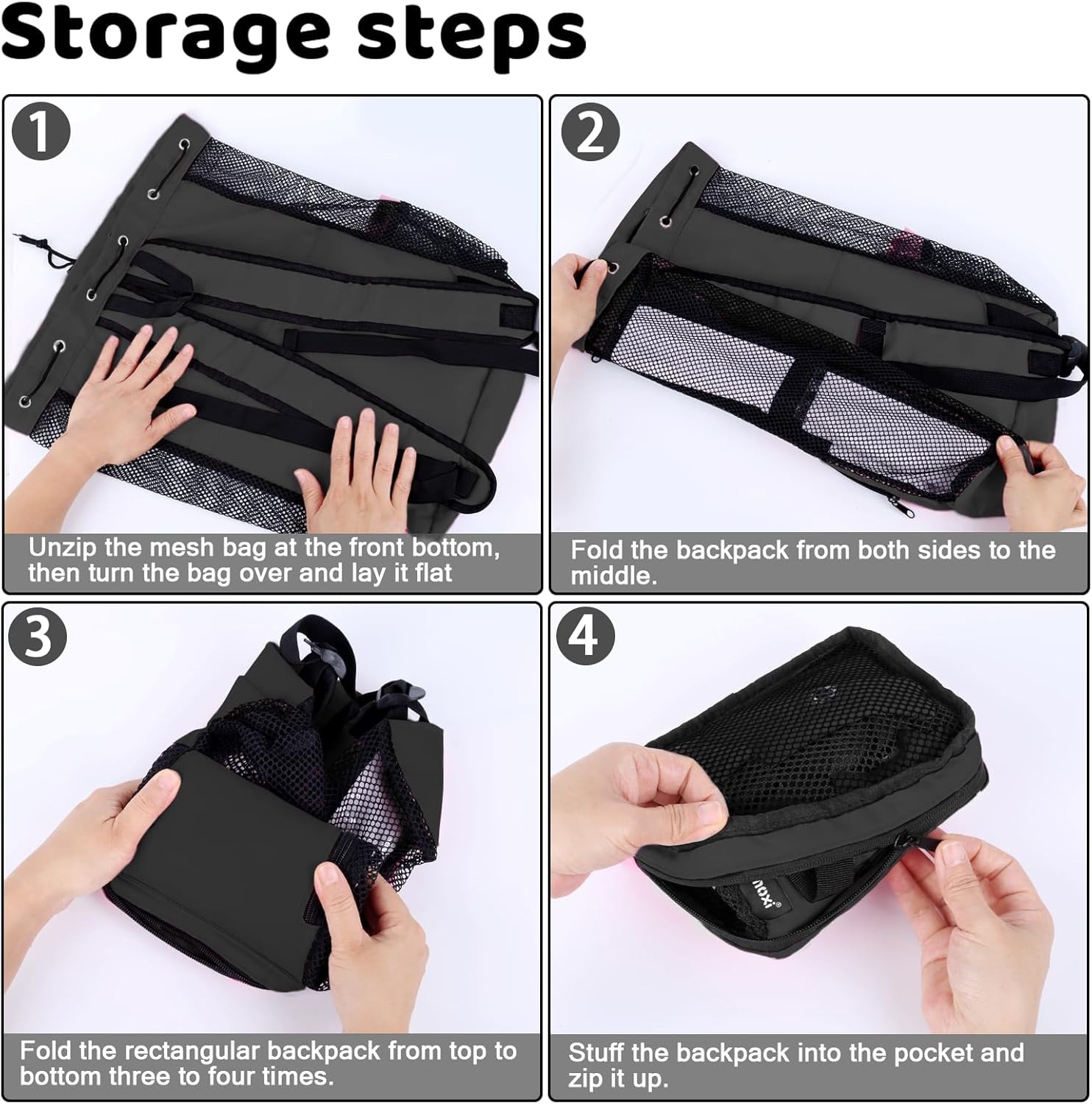 Storage steps

1

Unzip the mesh bag at the front bottom, then turn the bag over and lay it flat

2

Fold the backpack from both sides to the middle.

3

Fold the rectangular backpack from top to bottom three to four times.

4

Stuff the backpack into the pocket and zip it up.