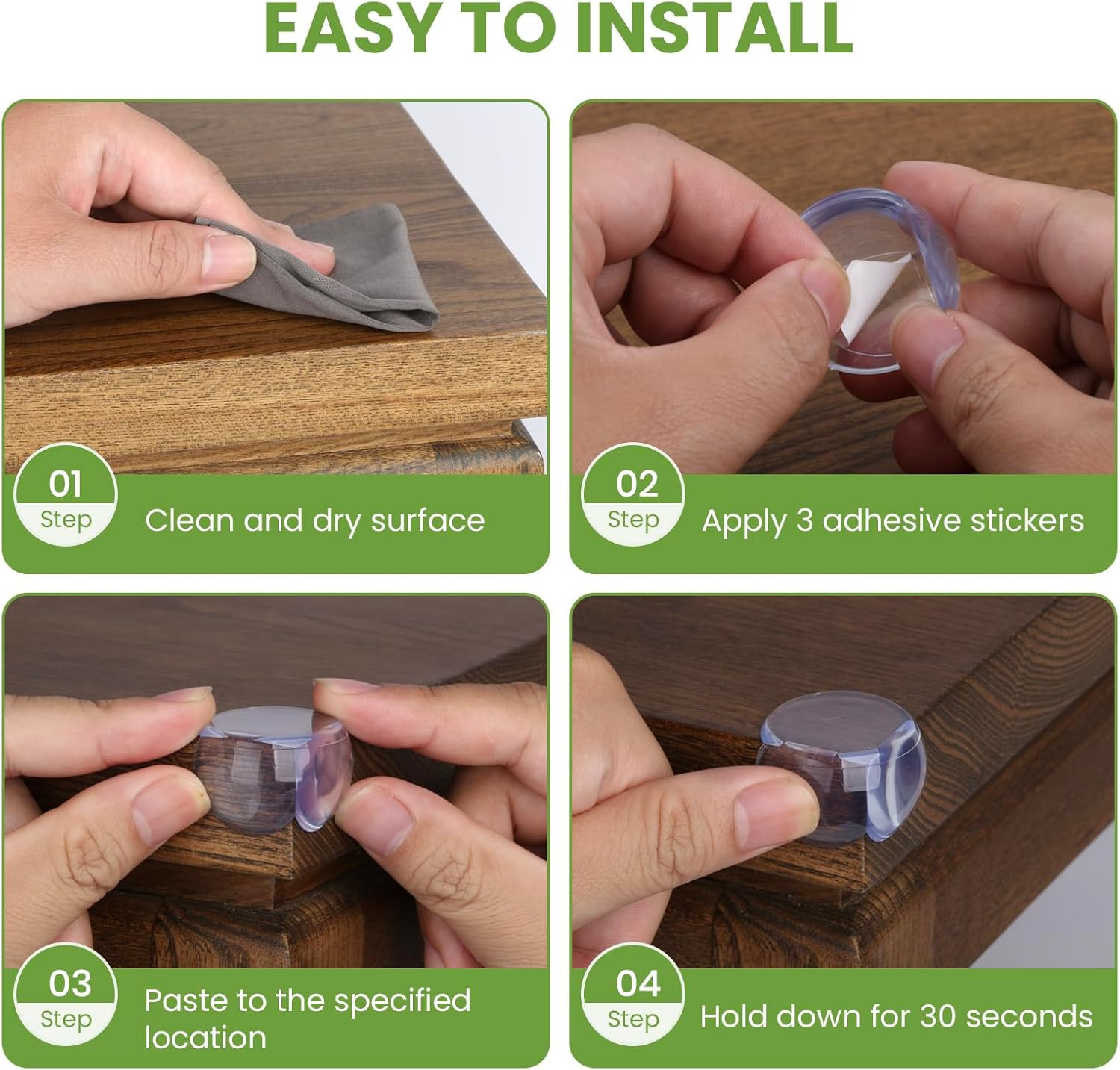 EASY TO INSTALL

01
Step
Clean and dry surface

02
Step
Apply 3 adhesive stickers

03
Step
Paste to the specified location

04
Step
Hold down for 30 seconds