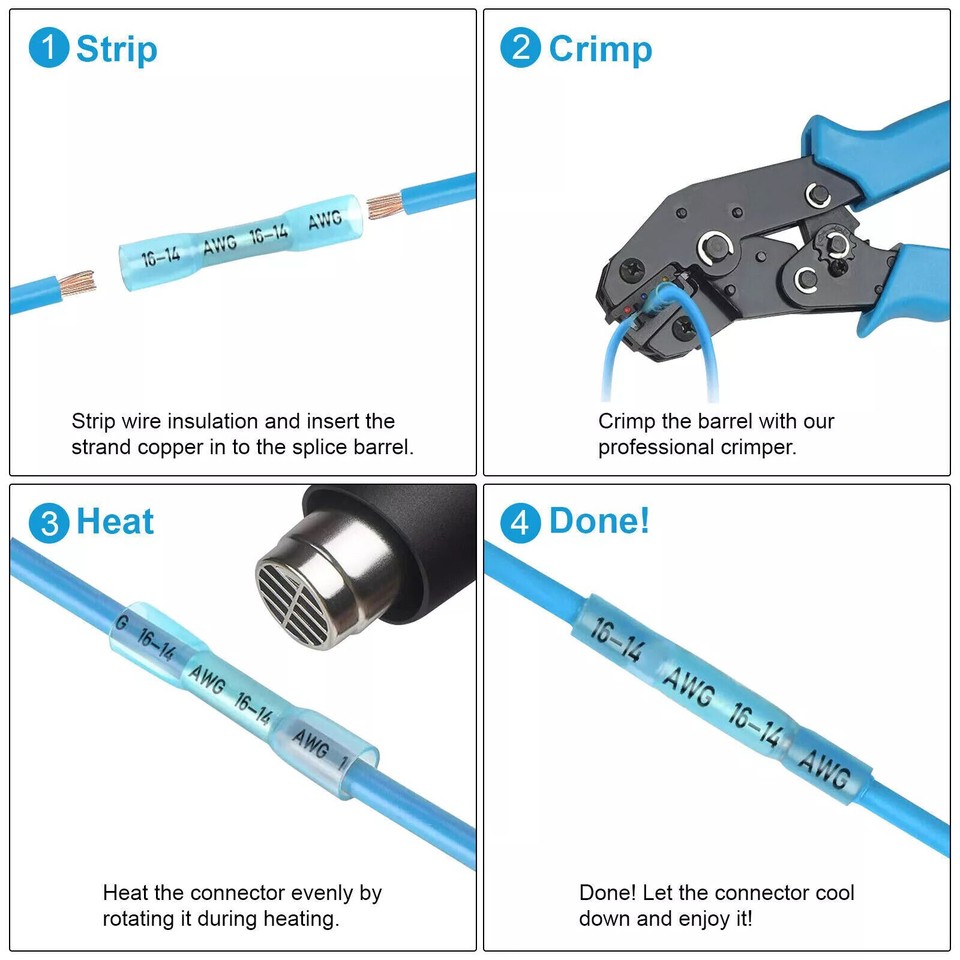 1 Strip

16-14 AWG 16-14 AWG

Strip wire insulation and insert the strand copper in to the splice barrel.

2 Crimp

Crimp the barrel with our professional crimper.

3 Heat

G 16-14 AWG 16-14 AWG 1

Heat the connector evenly by rotating it during heating.

4 Done!

16-14 AWG 16-14 AWG

Done! Let the connector cool down and enjoy it!