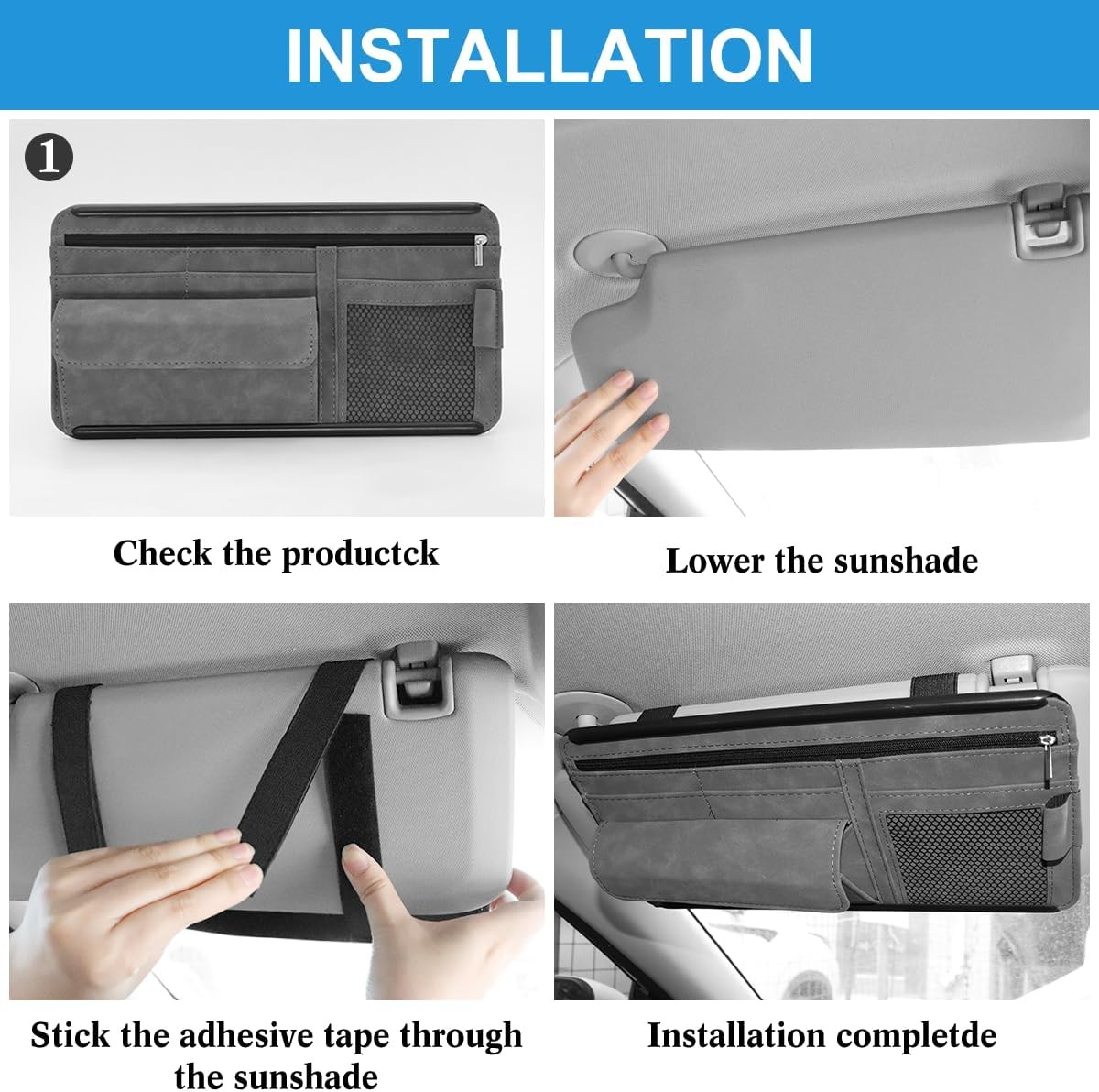 INSTALLATION

1

Check the productck

Lower the sunshade

Stick the adhesive tape through the sunshade

Installation completde