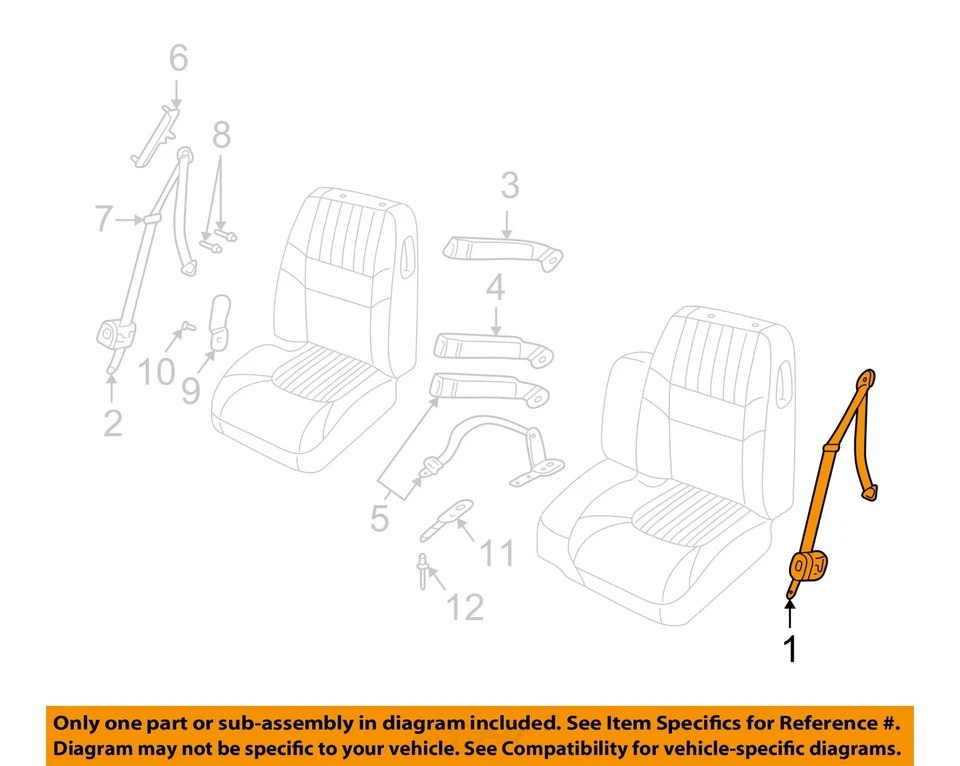 6
8
7
3
4
10
9
2
5
11
12
1

Only one part or sub-assembly in diagram included. See Item Specifics for Reference #. Diagram may not be specific to your vehicle. See Compatibility for vehicle-specific diagrams.