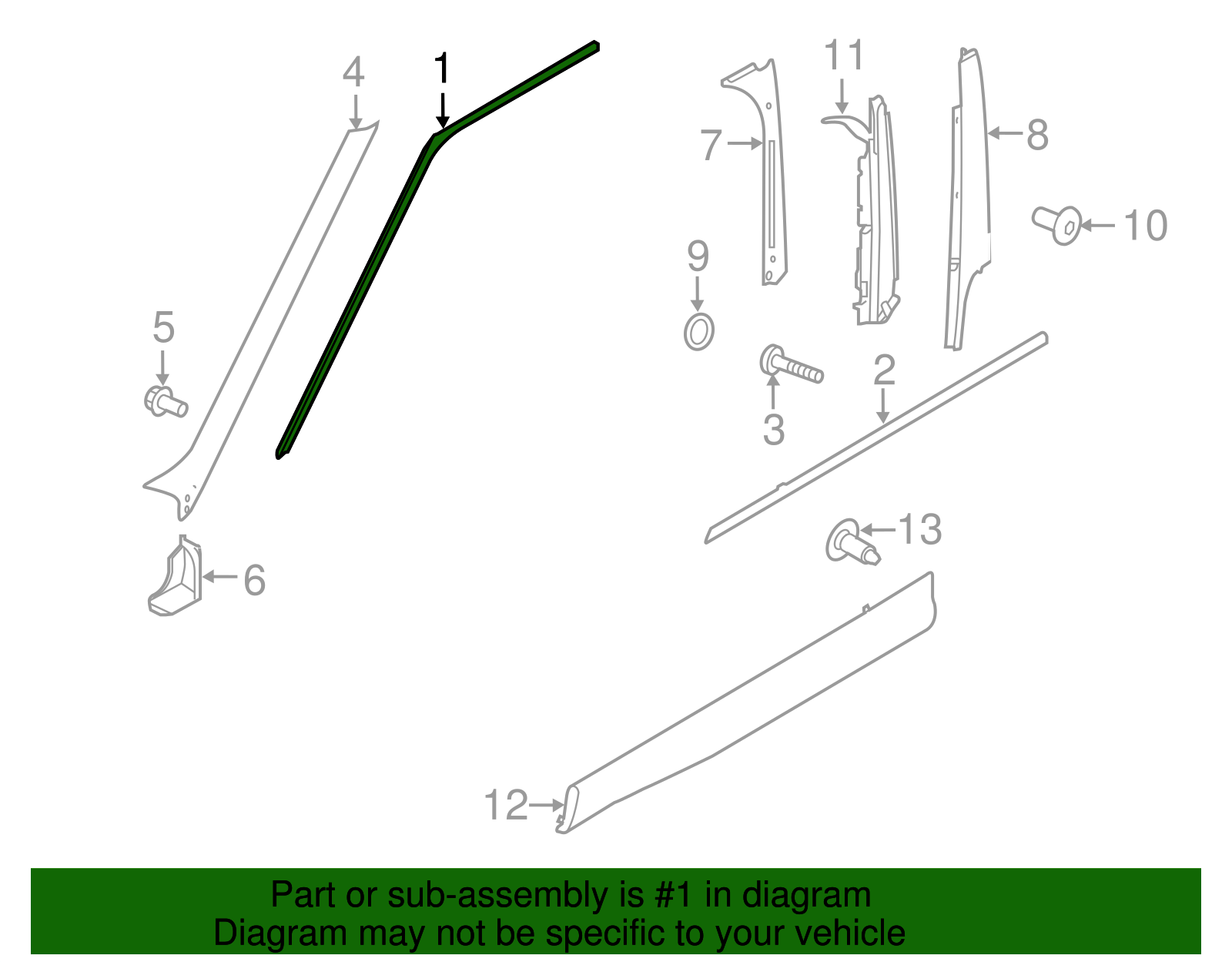 4
1
11
7
8
10
9
5
2
3
13
6
12

Part or sub-assembly is #1 in diagram
Diagram may not be specific to your vehicle