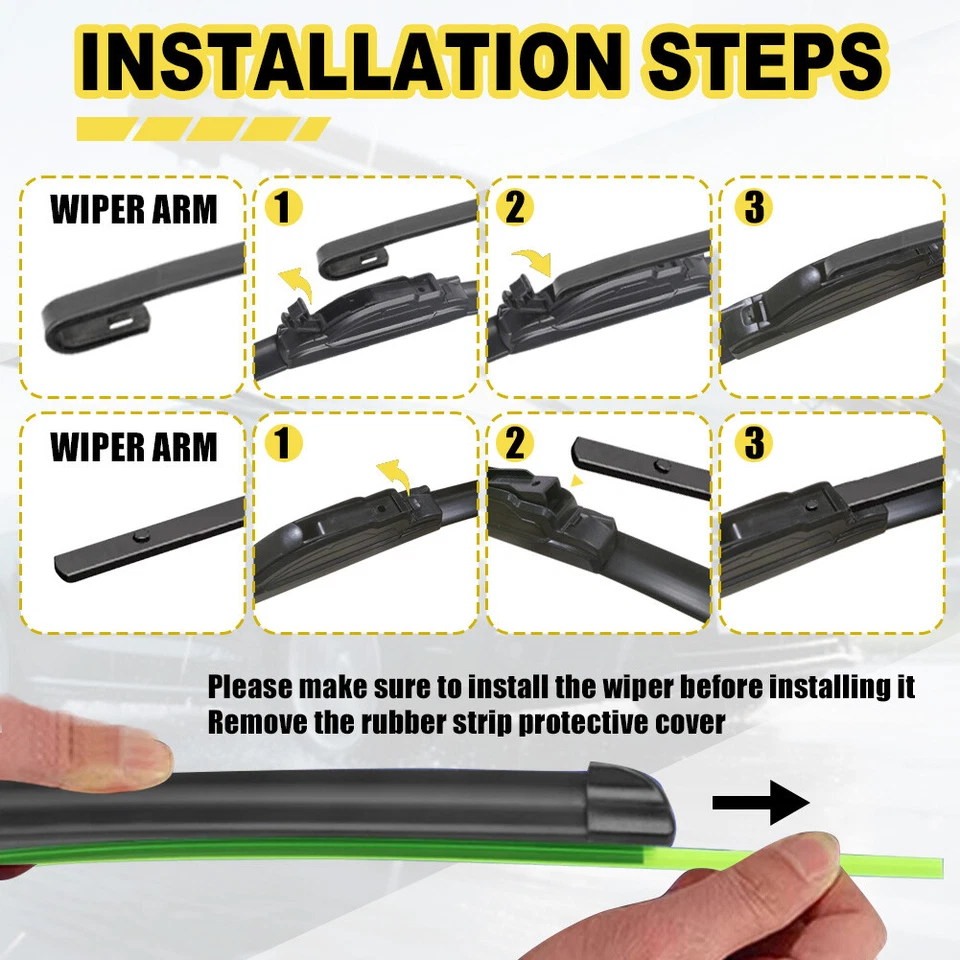 INSTALLATION STEPS

WIPER ARM

1

2

3

WIPER ARM

1

2

3

Please make sure to install the wiper before installing it
Remove the rubber strip protective cover