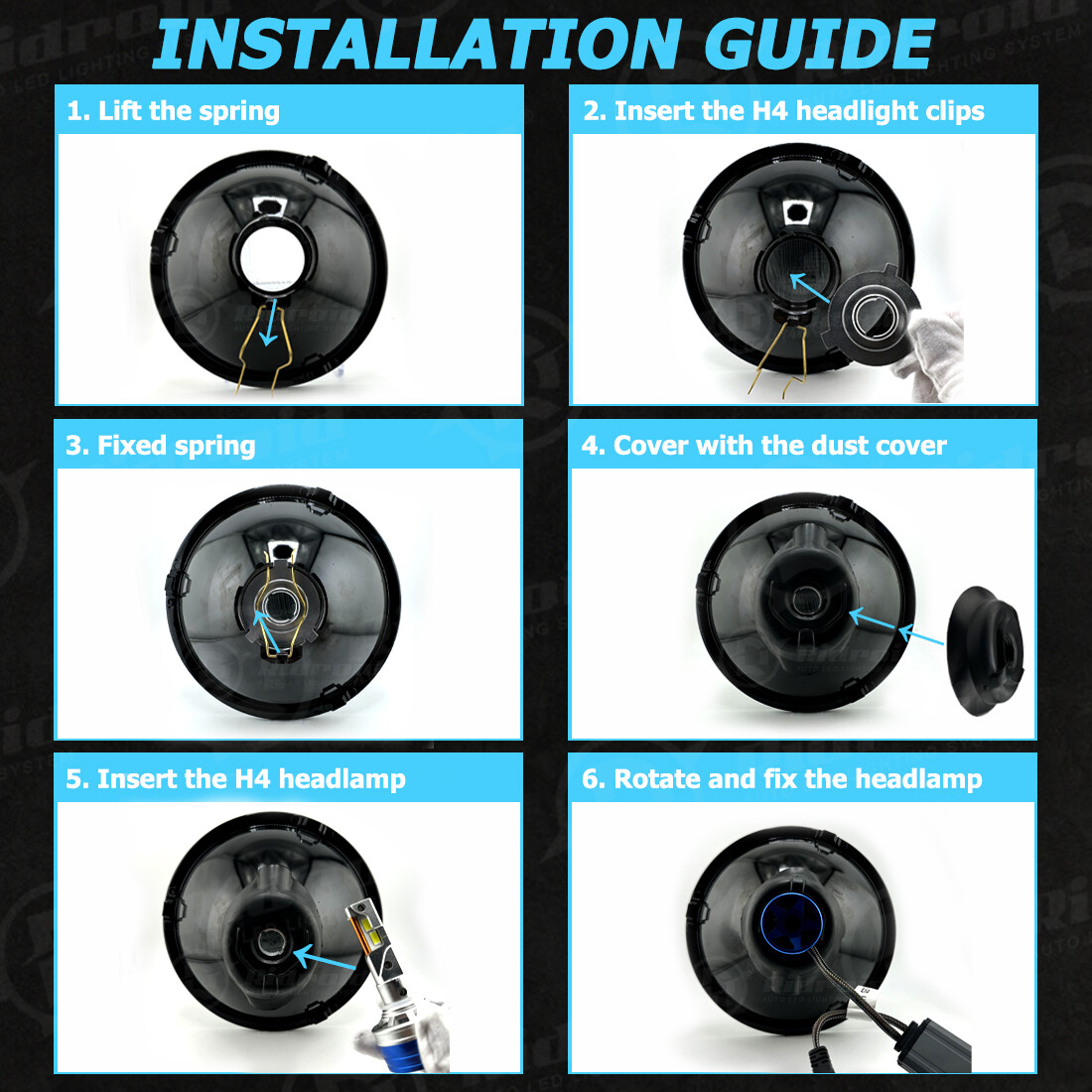 INSTALLATION GUIDE

1. Lift the spring

2. Insert the H4 headlight clips

3. Fixed spring

4. Cover with the dust cover

5. Insert the H4 headlamp

6. Rotate and fix the headlamp