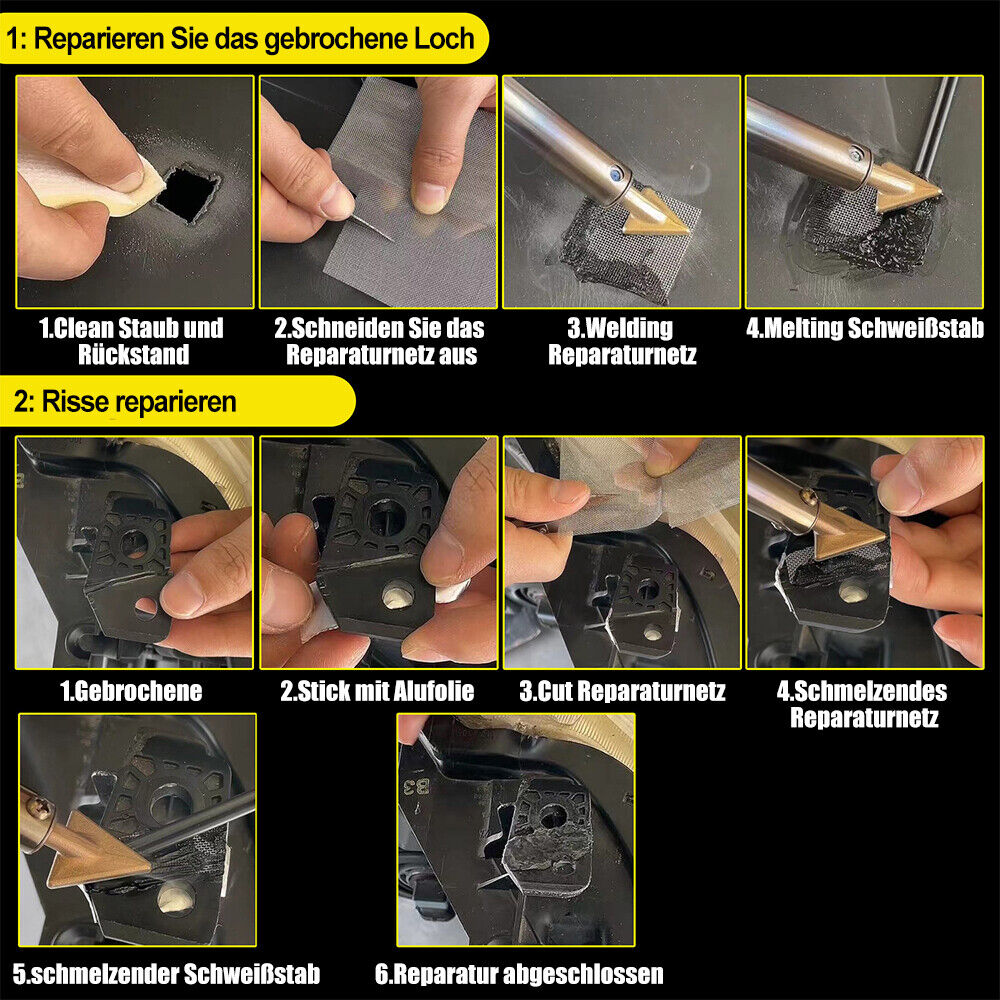 1: Reparieren Sie das gebrochene Loch

1.Clean Staub und Rückstand

2.Schneiden Sie das Reparaturnetz aus

3.Welding Reparaturnetz

4.Melting Schweißstab

2: Risse reparieren

1.Gebrochene

2.Stick mit Alufolie

3.Cut Reparaturnetz

4.Schmelzendes Reparaturnetz

B3

5.schmelzender Schweißstab

6.Reparatur abgeschlossen