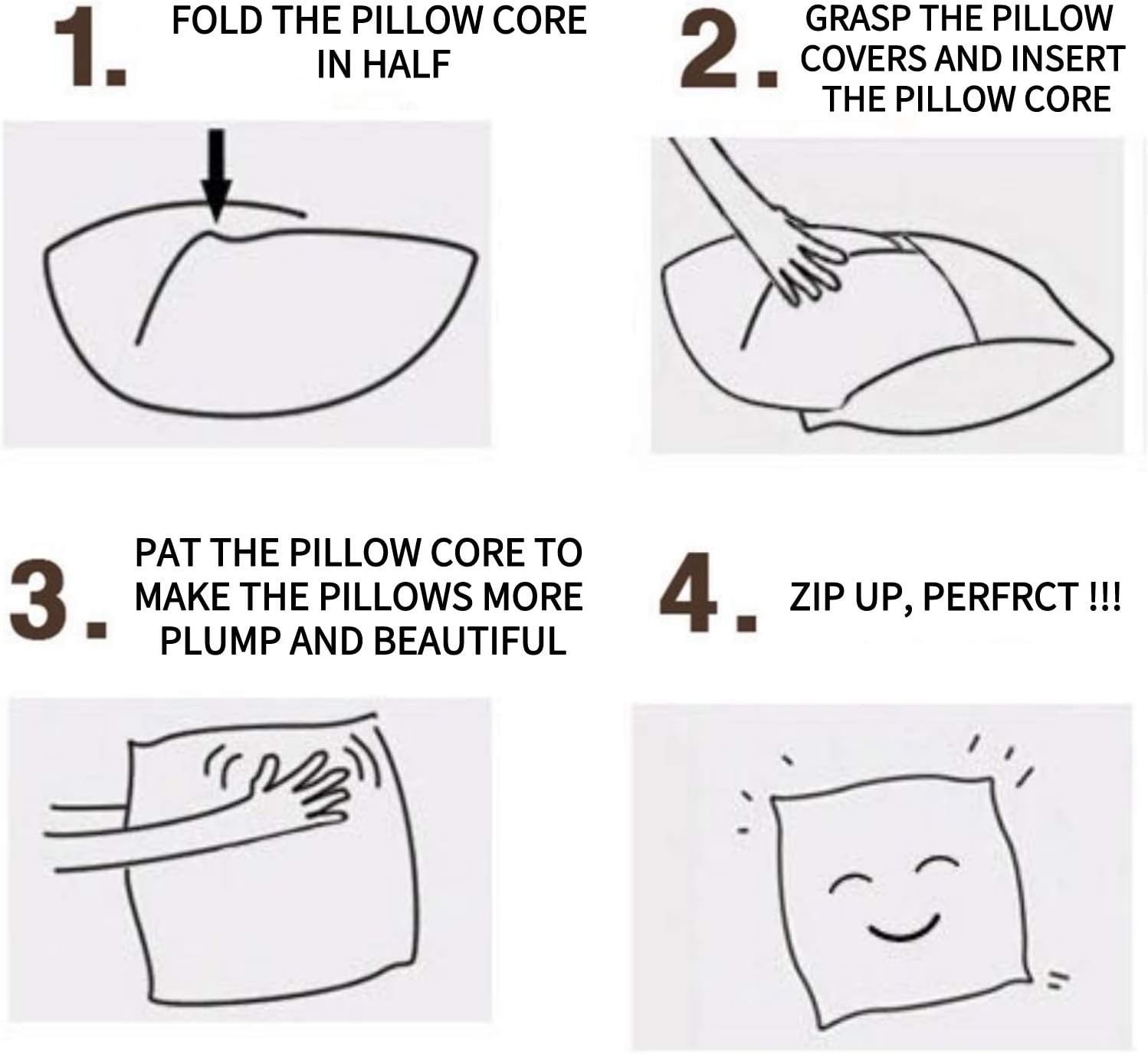 1. FOLD THE PILLOW CORE IN HALF

2. GRASP THE PILLOW COVERS AND INSERT THE PILLOW CORE

3. PAT THE PILLOW CORE TO MAKE THE PILLOWS MORE PLUMP AND BEAUTIFUL

4. ZIP UP, PERFRCT !!!