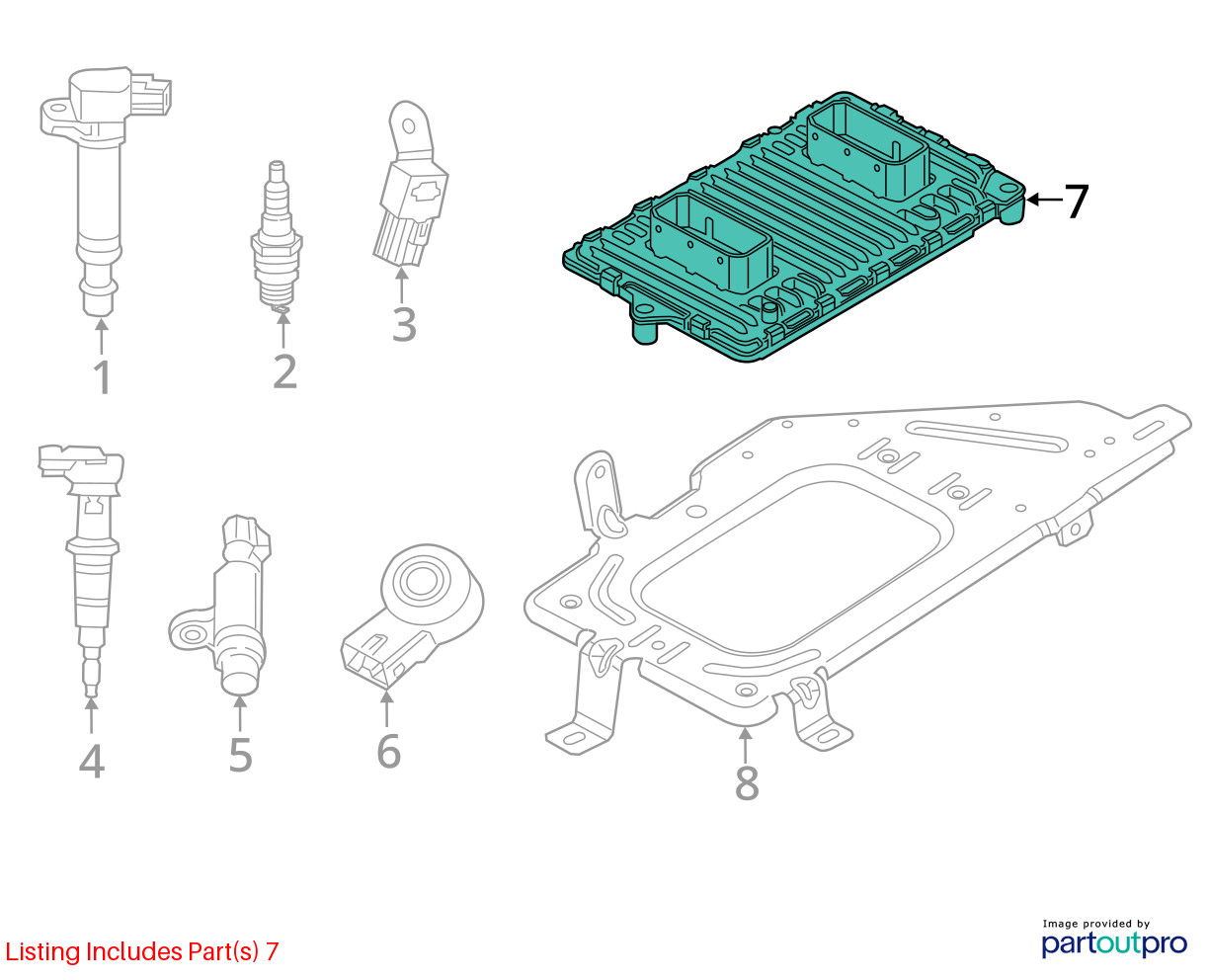 1
2
3
7
4
5
6
8
Listing Includes Part(s) 7
Image provided by
partoutpro