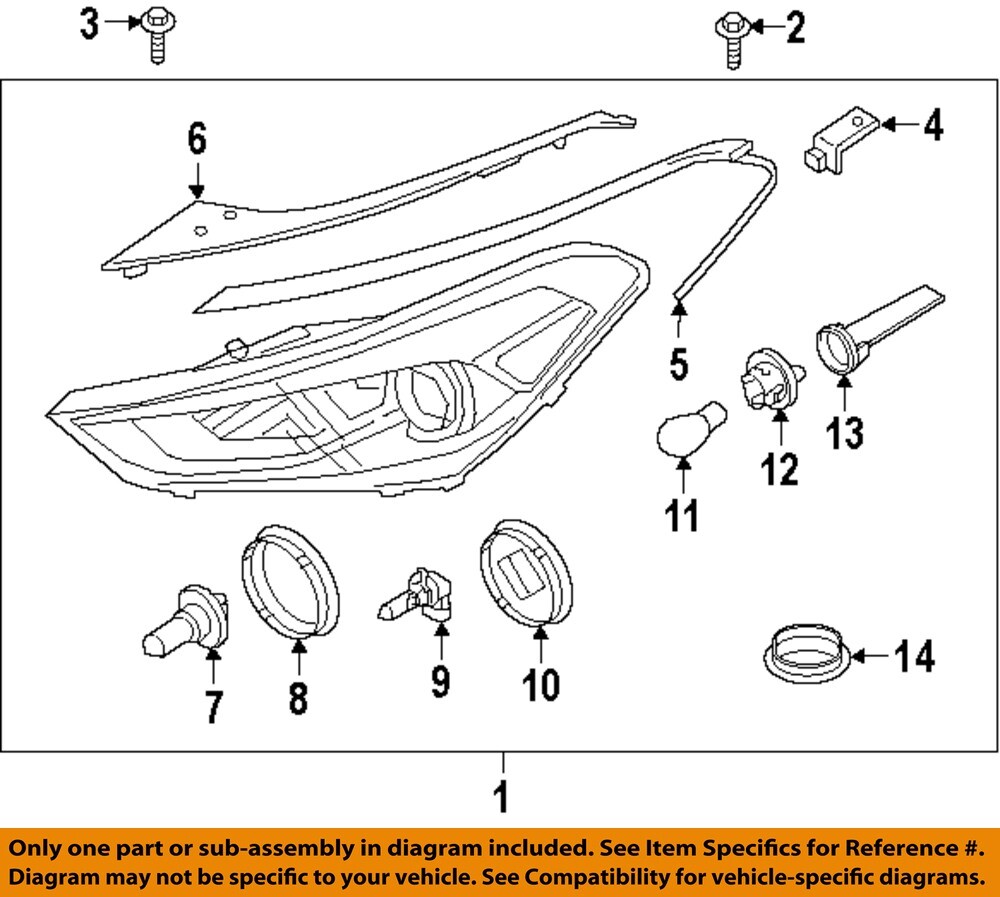 3
2
6
4
5
13
12
11
7
8
9
10
14
1

Only one part or sub-assembly in diagram included. See Item Specifics for Reference #.
Diagram may not be specific to your vehicle. See Compatibility for vehicle-specific diagrams.