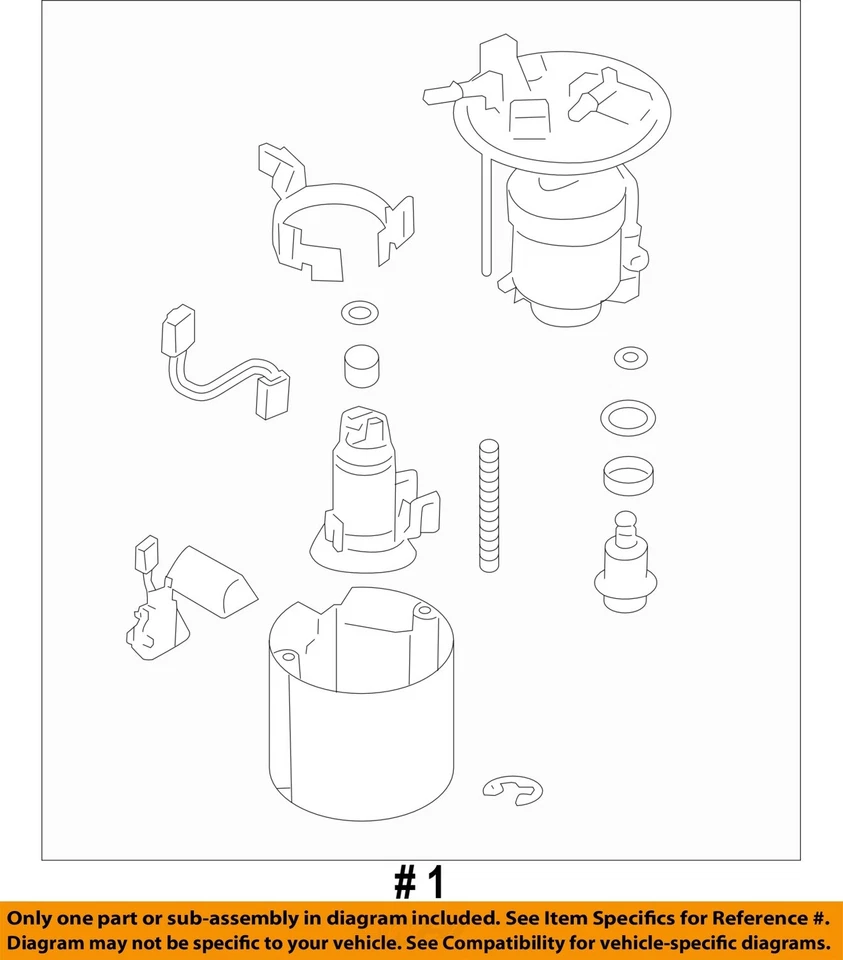 # 1

Only one part or sub-assembly in diagram included. See Item Specifics for Reference #. Diagram may not be specific to your vehicle. See Compatibility for vehicle-specific diagrams.