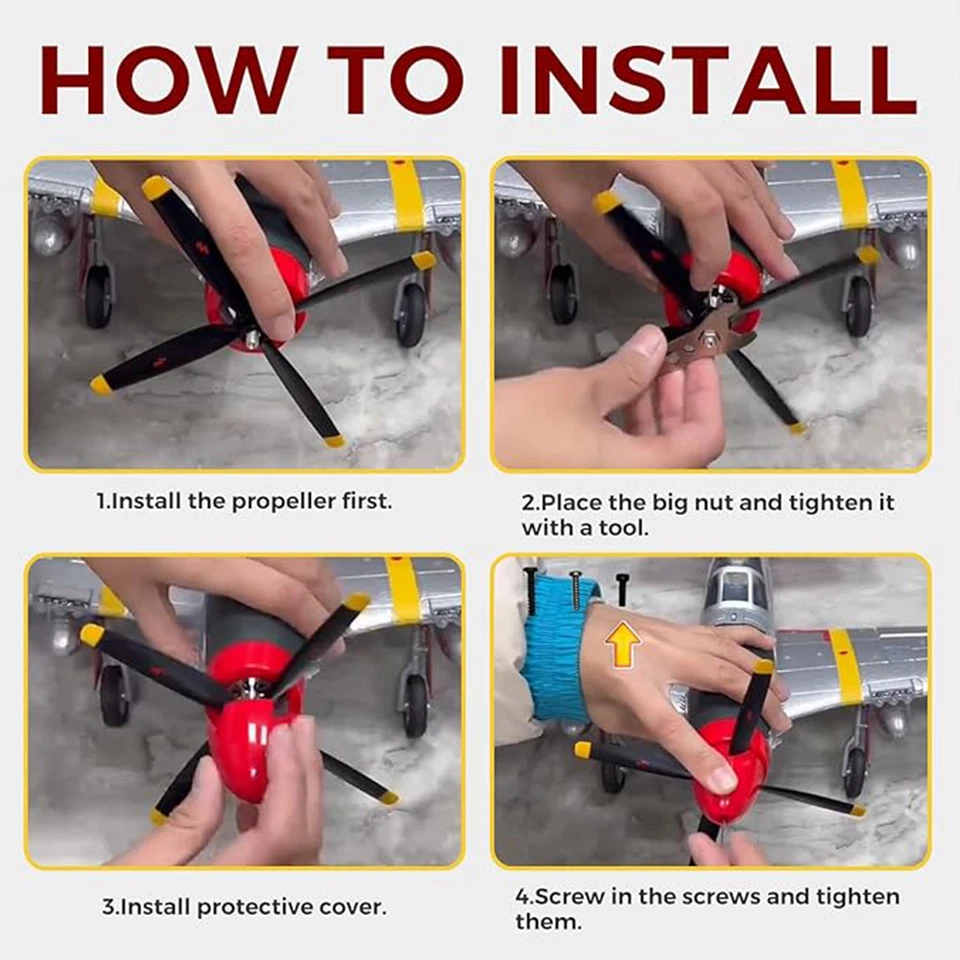 HOW TO INSTALL

1.Install the propeller first.

2.Place the big nut and tighten it with a tool.

3.Install protective cover.

4.Screw in the screws and tighten them.