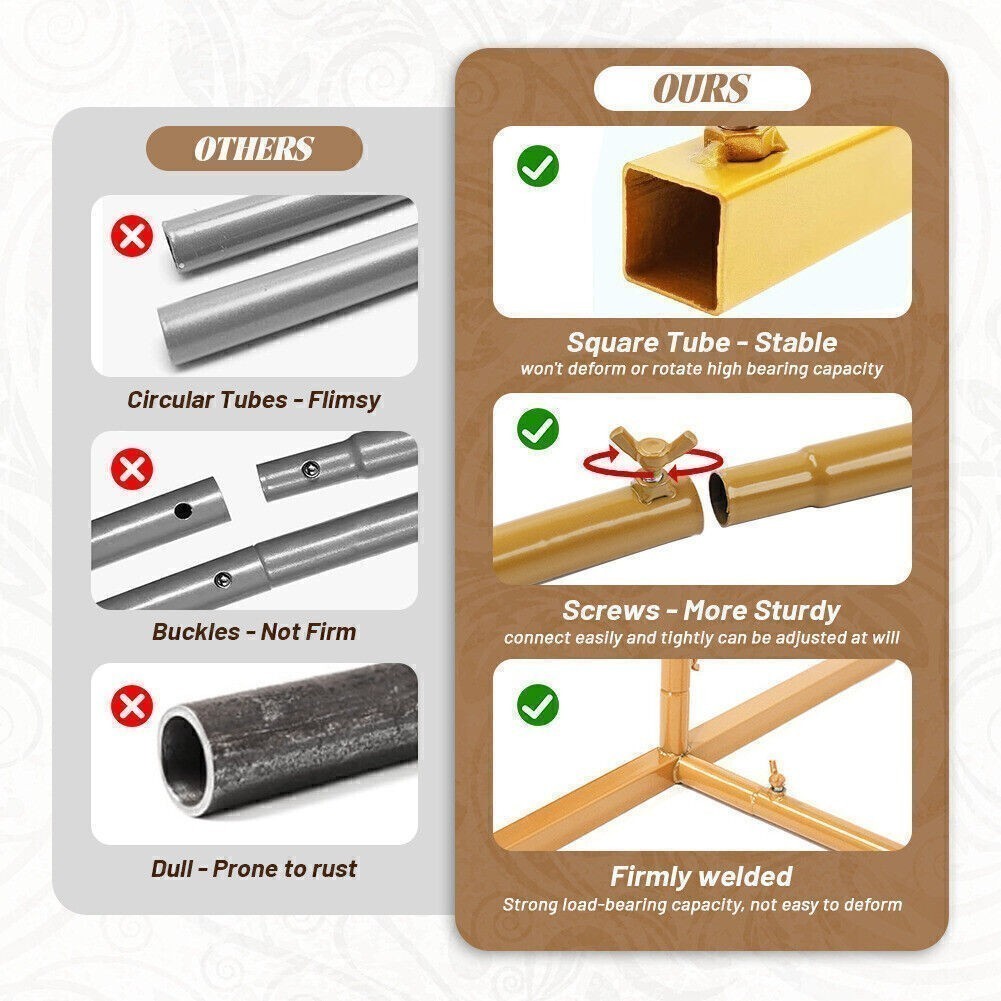 OTHERS

Circular Tubes - Flimsy

Buckles - Not Firm

Dull - Prone to rust

OURS

Square Tube - Stable
won't deform or rotate high bearing capacity

Screws - More Sturdy
connect easily and tightly can be adjusted at will

Firmly welded
Strong load-bearing capacity, not easy to deform