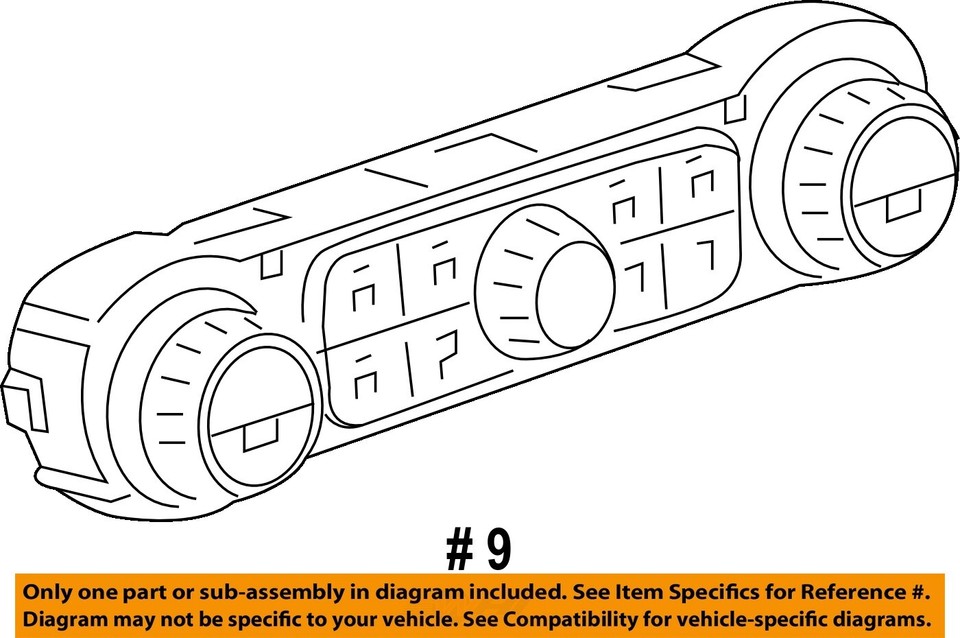 # 9

Only one part or sub-assembly in diagram included. See Item Specifics for Reference #.
Diagram may not be specific to your vehicle. See Compatibility for vehicle-specific diagrams.