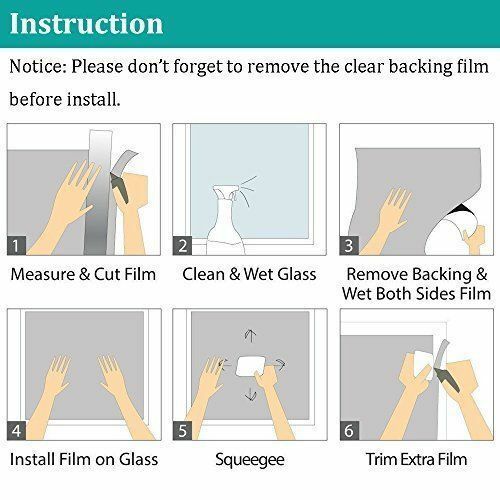 Instruction

Notice: Please don't forget to remove the clear backing film before install.

1
Measure & Cut Film

2
Clean & Wet Glass

3
Remove Backing & Wet Both Sides Film

4
Install Film on Glass

5
Squeegee

6
Trim Extra Film