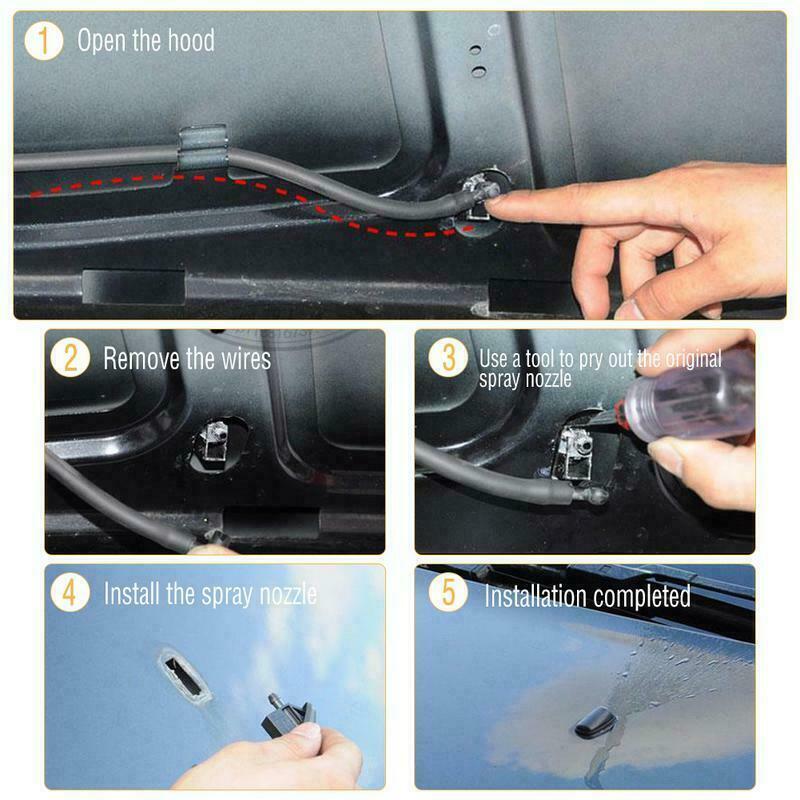 1 Open the hood

2 Remove the wires

3 Use a tool to pry out the original spray nozzle

4 Install the spray nozzle

5 Installation completed