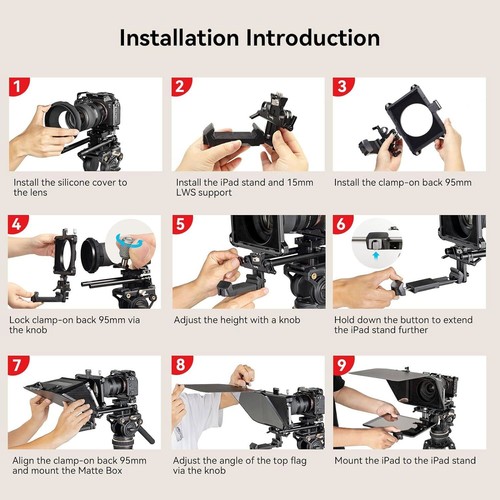 Installation Introduction

1
Install the silicone cover to the lens

2
Install the iPad stand and 15mm LWS support

3
Install the clamp-on back 95mm

4
Lock clamp-on back 95mm via the knob

5
Adjust the height with a knob

6
Hold down the button to extend the iPad stand further

7
Align the clamp-on back 95mm and mount the Matte Box

8
Adjust the angle of the top flag via the knob

9
Mount the iPad to the iPad stand