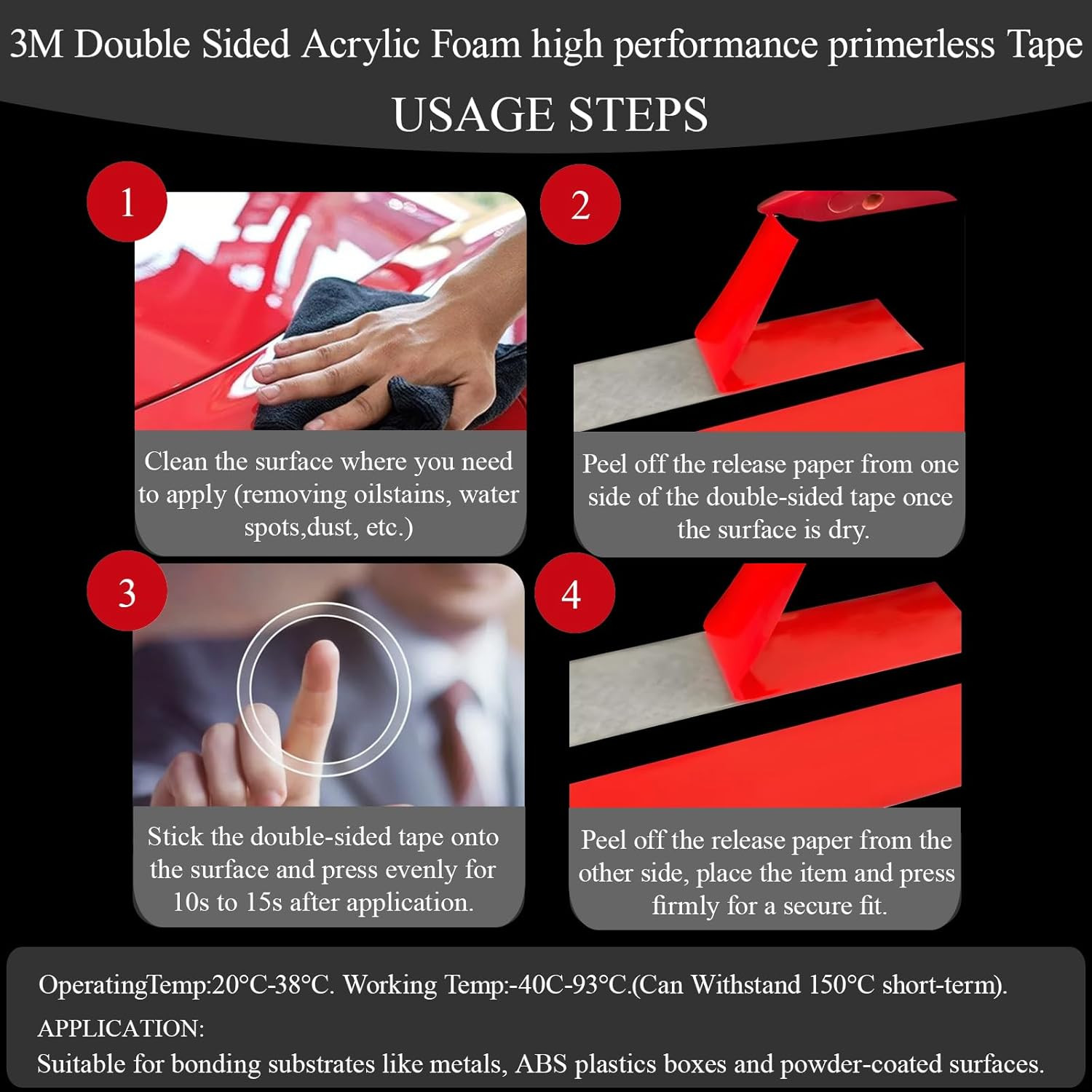 3M Double Sided Acrylic Foam high performance primerless Tape

USAGE STEPS

1

Clean the surface where you need to apply (removing oilstains, water spots,dust, etc.)

2

Peel off the release paper from one side of the double-sided tape once the surface is dry.

3

Stick the double-sided tape onto the surface and press evenly for 10s to 15s after application.

4

Peel off the release paper from the other side, place the item and press firmly for a secure fit.

OperatingTemp:20°C-38°C. Working Temp:-40C-93°C.(Can Withstand 150°C short-term).

APPLICATION:

Suitable for bonding substrates like metals, ABS plastics boxes and powder-coated surfaces.