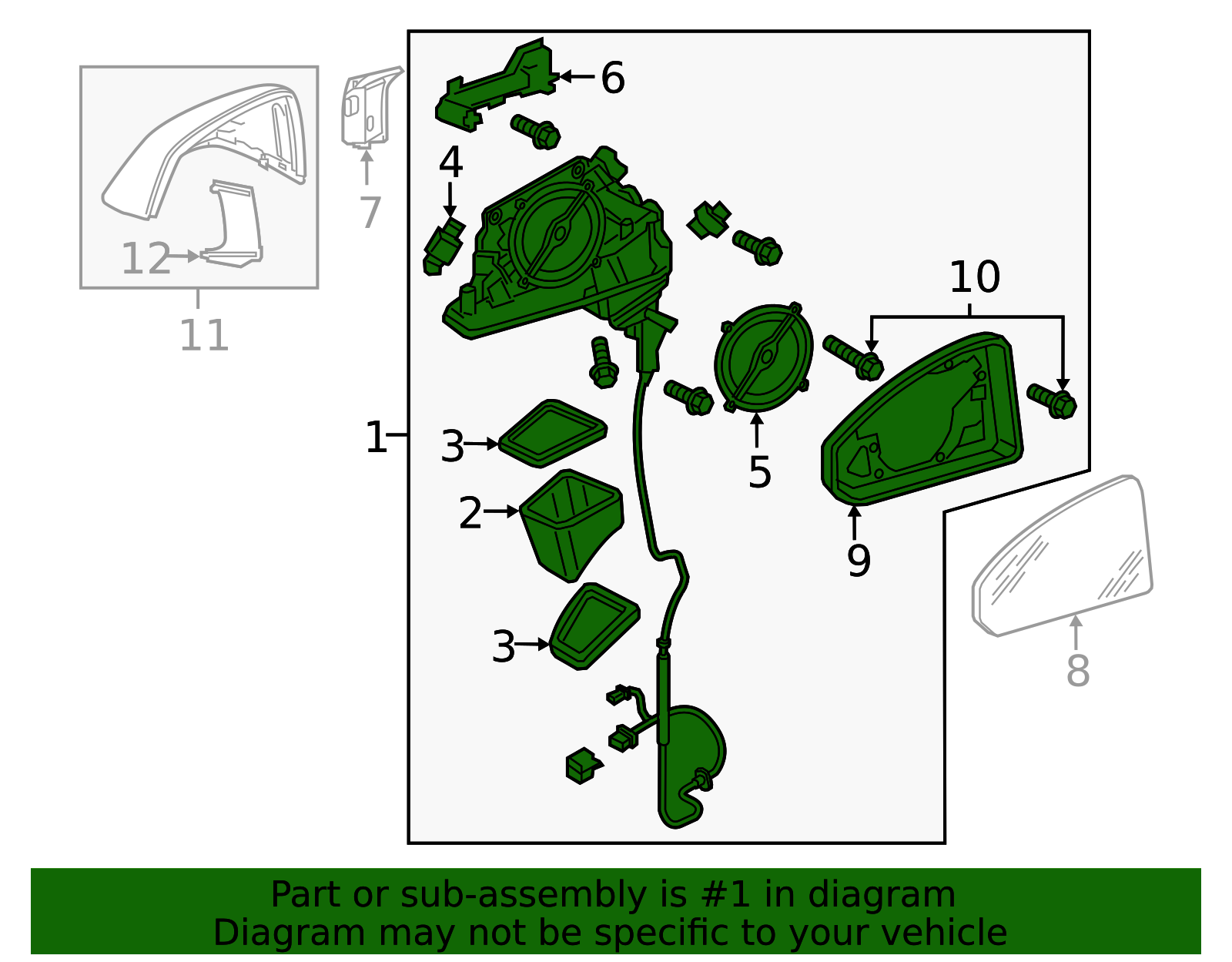 6
4
7
12
11
10
1
3
5
2
9
3
8
Part or sub-assembly is #1 in diagram
Diagram may not be specific to your vehicle