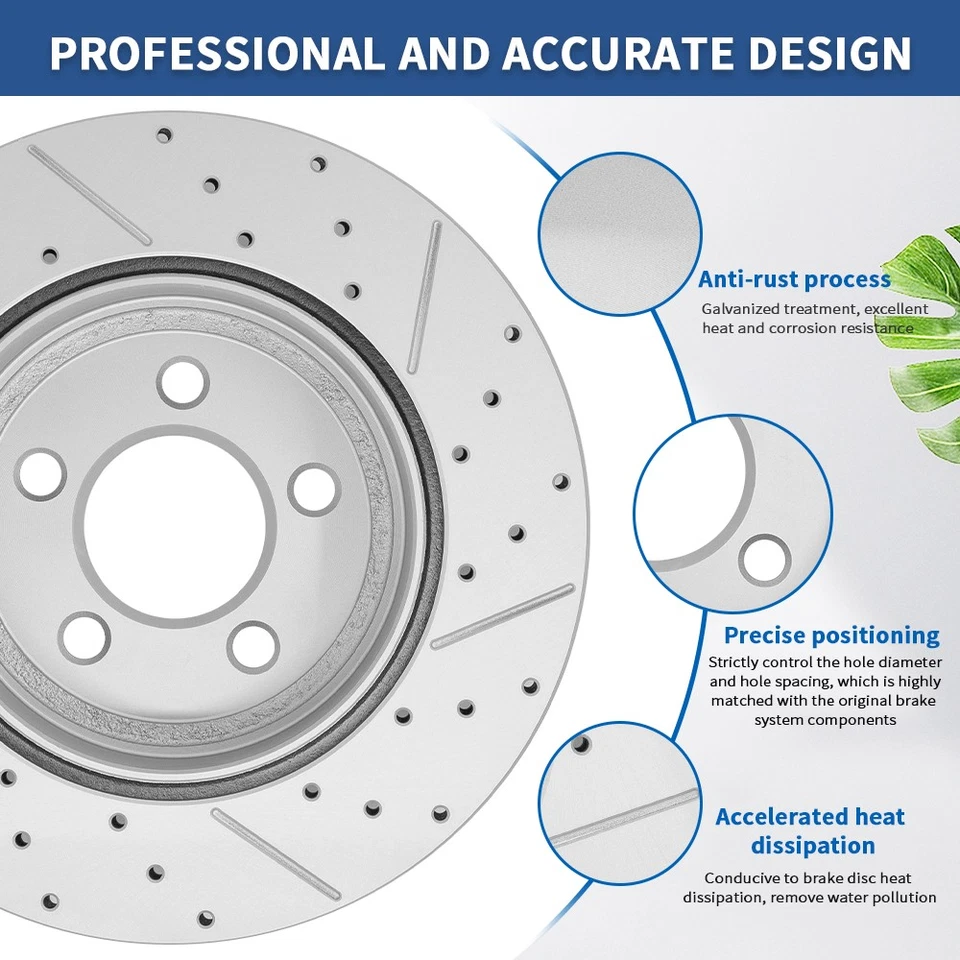 PROFESSIONAL AND ACCURATE DESIGN

Anti-rust process
Galvanized treatment, excellent heat and corrosion resistance

Precise positioning
Strictly control the hole diameter and hole spacing, which is highly matched with the original brake system components

Accelerated heat dissipation
Conducive to brake disc heat dissipation, remove water pollution