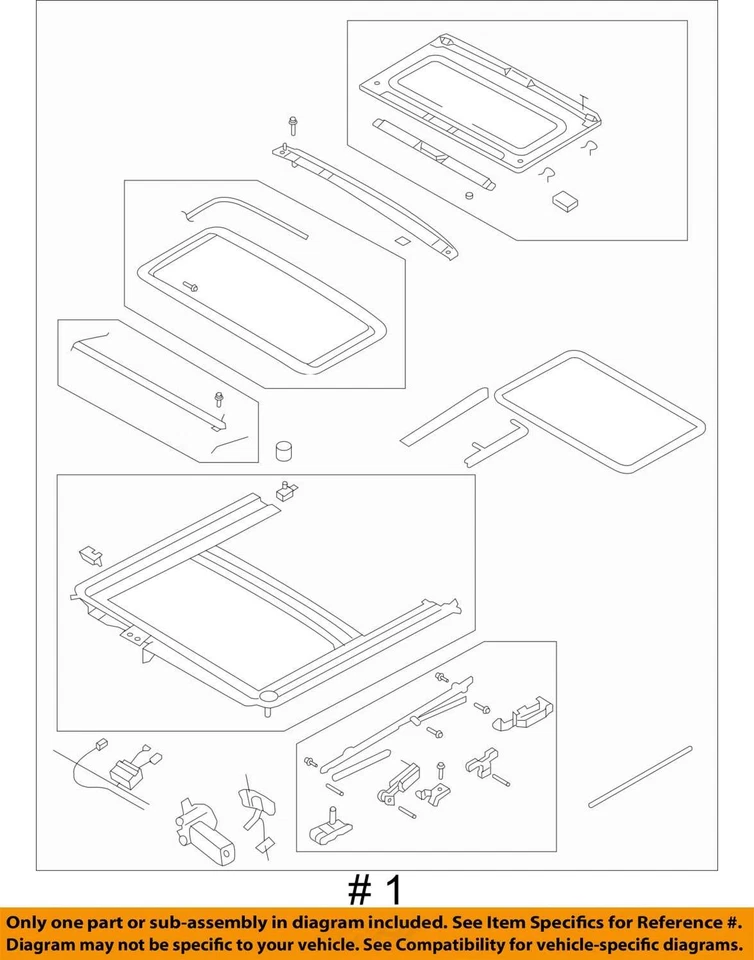 # 1

Only one part or sub-assembly in diagram included. See Item Specifics for Reference #.
Diagram may not be specific to your vehicle. See Compatibility for vehicle-specific diagrams.