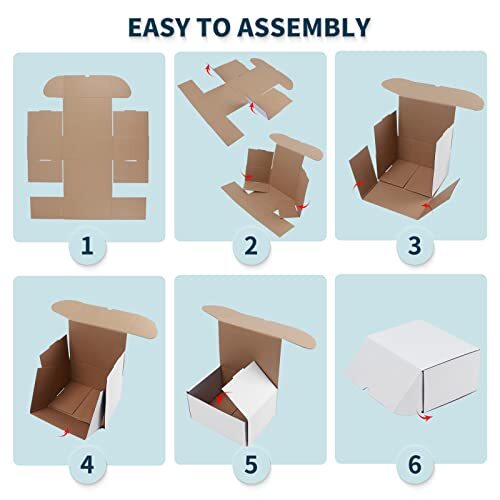 EASY TO ASSEMBLY

1

2

3

4

5

6