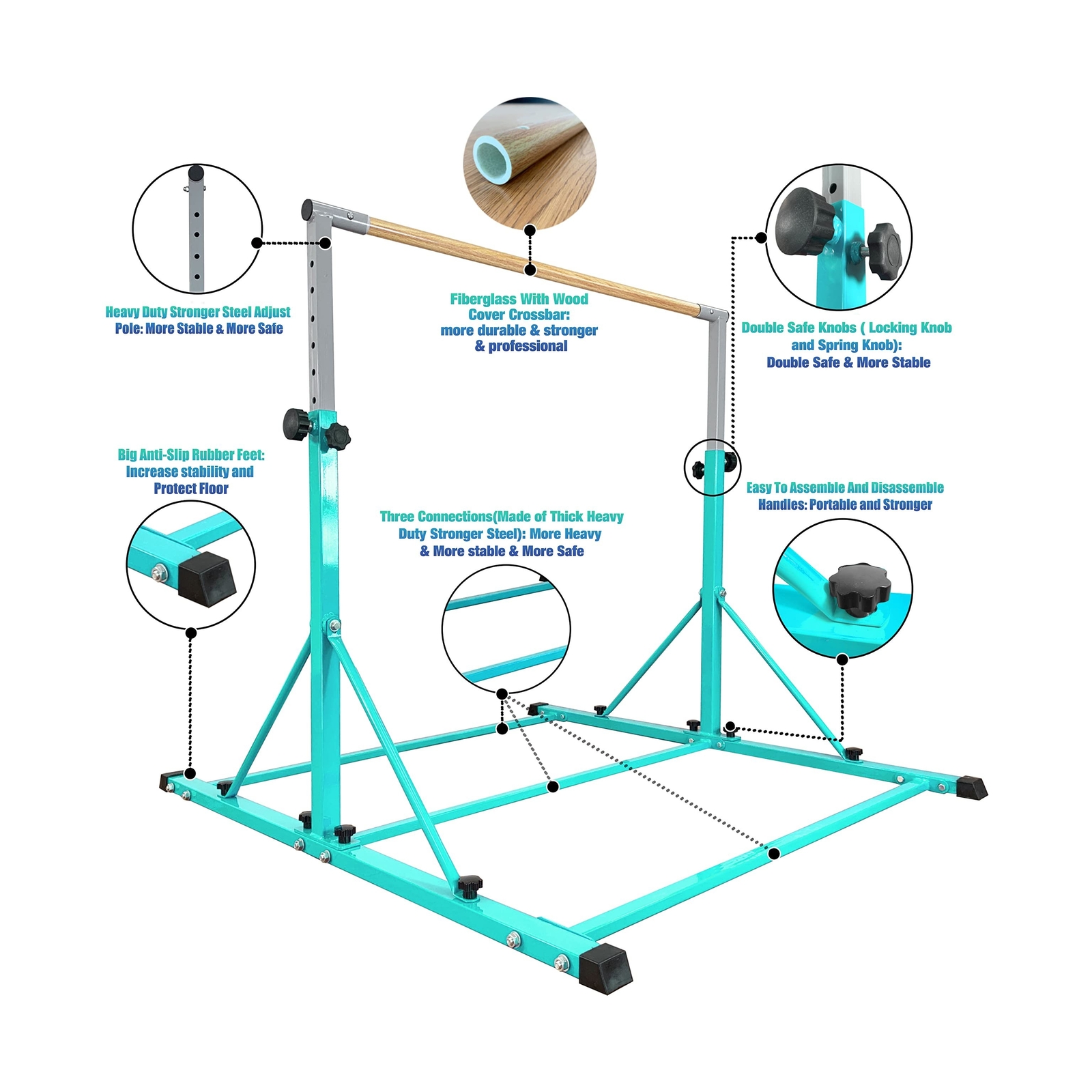 Heavy Duty Stronger Steel Adjust Pole: More Stable & More Safe

Fiberglass With Wood Cover Crossbar: more durable & stronger & professional

Double Safe Knobs ( Locking Knob and Spring Knob): Double Safe & More Stable

Big Anti-Slip Rubber Feet: Increase stability and Protect Floor

Three Connections(Made of Thick Heavy Duty Stronger Steel): More Heavy & More stable & More Safe

Easy To Assemble And Disassemble Handles: Portable and Stronger