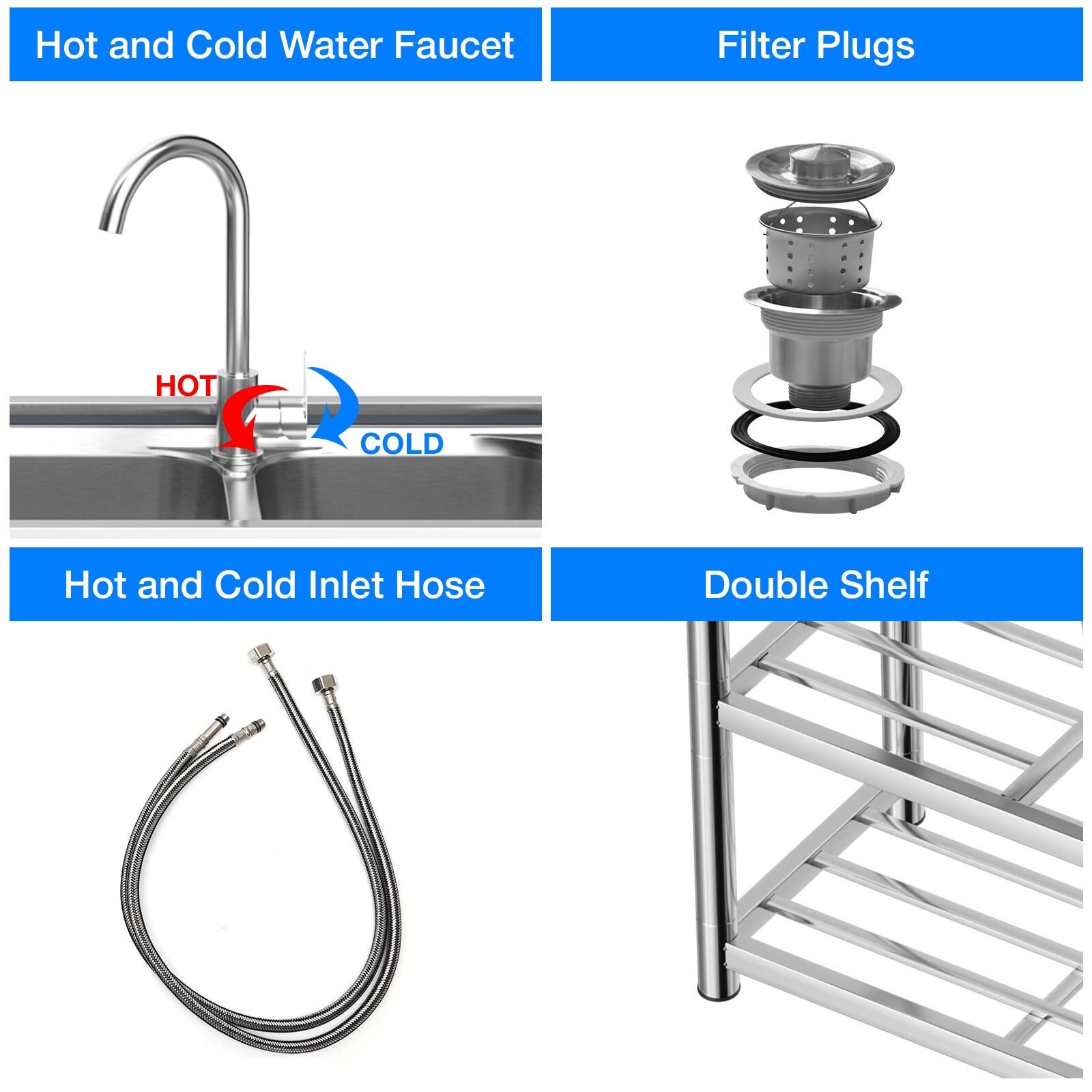 Hot and Cold Water Faucet

HOT

COLD

Filter Plugs

Hot and Cold Inlet Hose

Double Shelf