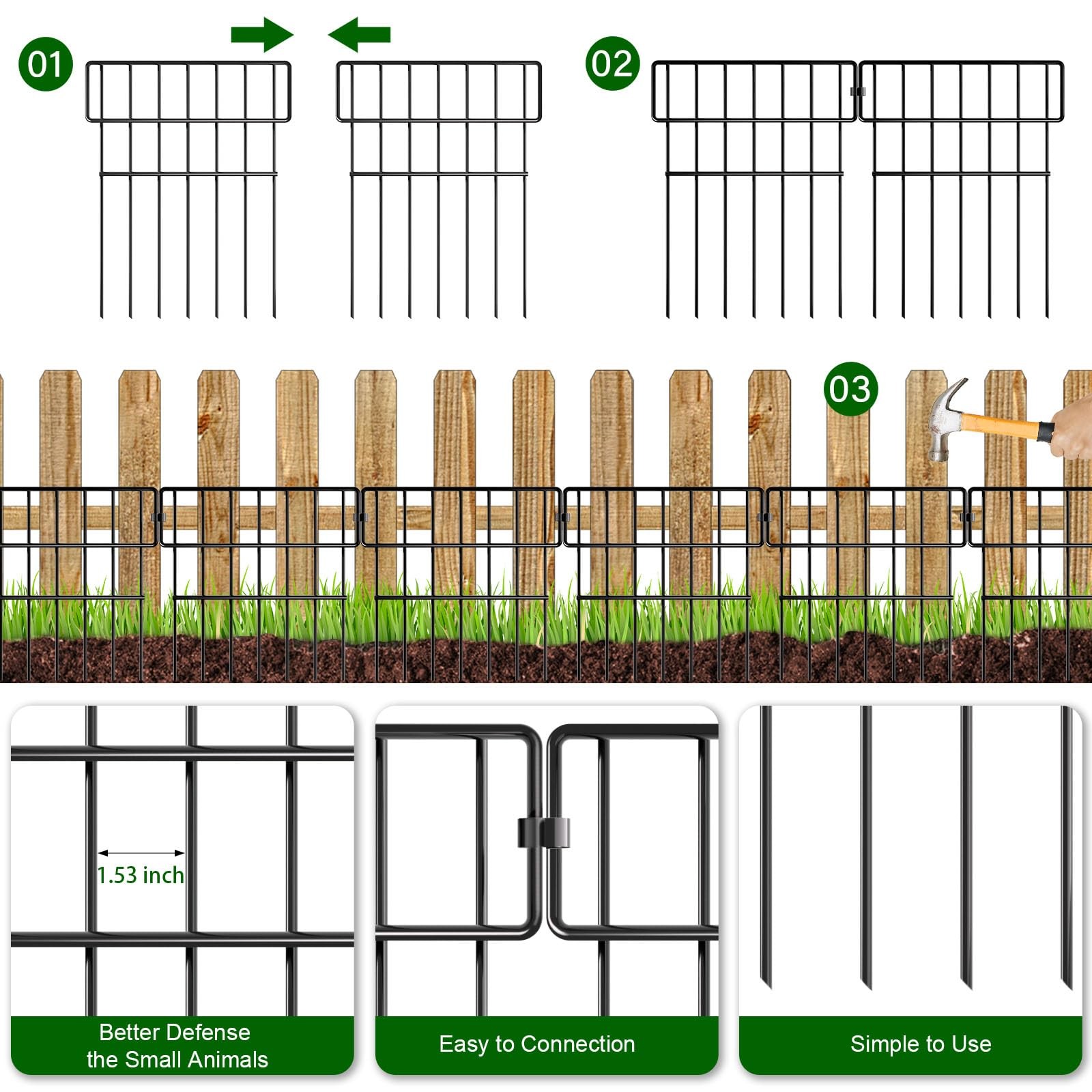 01

02

03

1.53 inch

Better Defense the Small Animals

Easy to Connection

Simple to Use