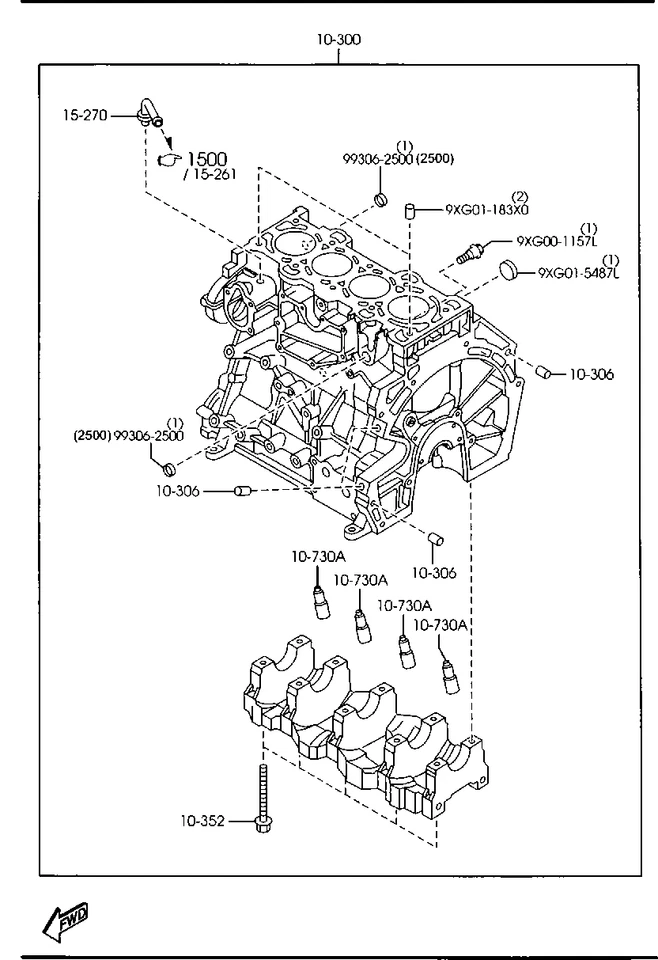 10-300

15-270

1500
/ 15-261

(1)
99306-2500 (2500)

(2)
9XG01-183X0

(1)
9XG00-1157L

(1)
9XG01-5487L

10-306

(1)
(2500) 99306-2500

10-306

10-306

10-730A

10-730A

10-730A

10-730A

10-352

FWD